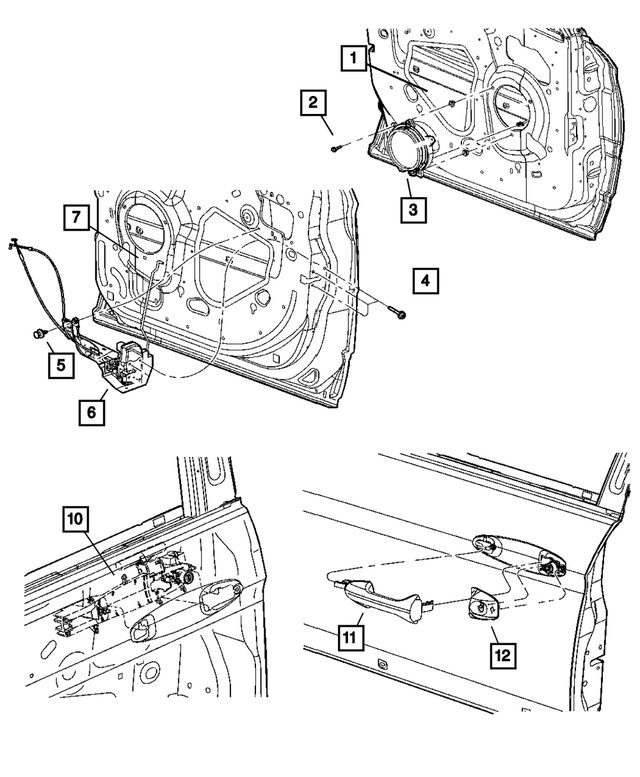 1
2
3
7
4
5
6
10
11
12