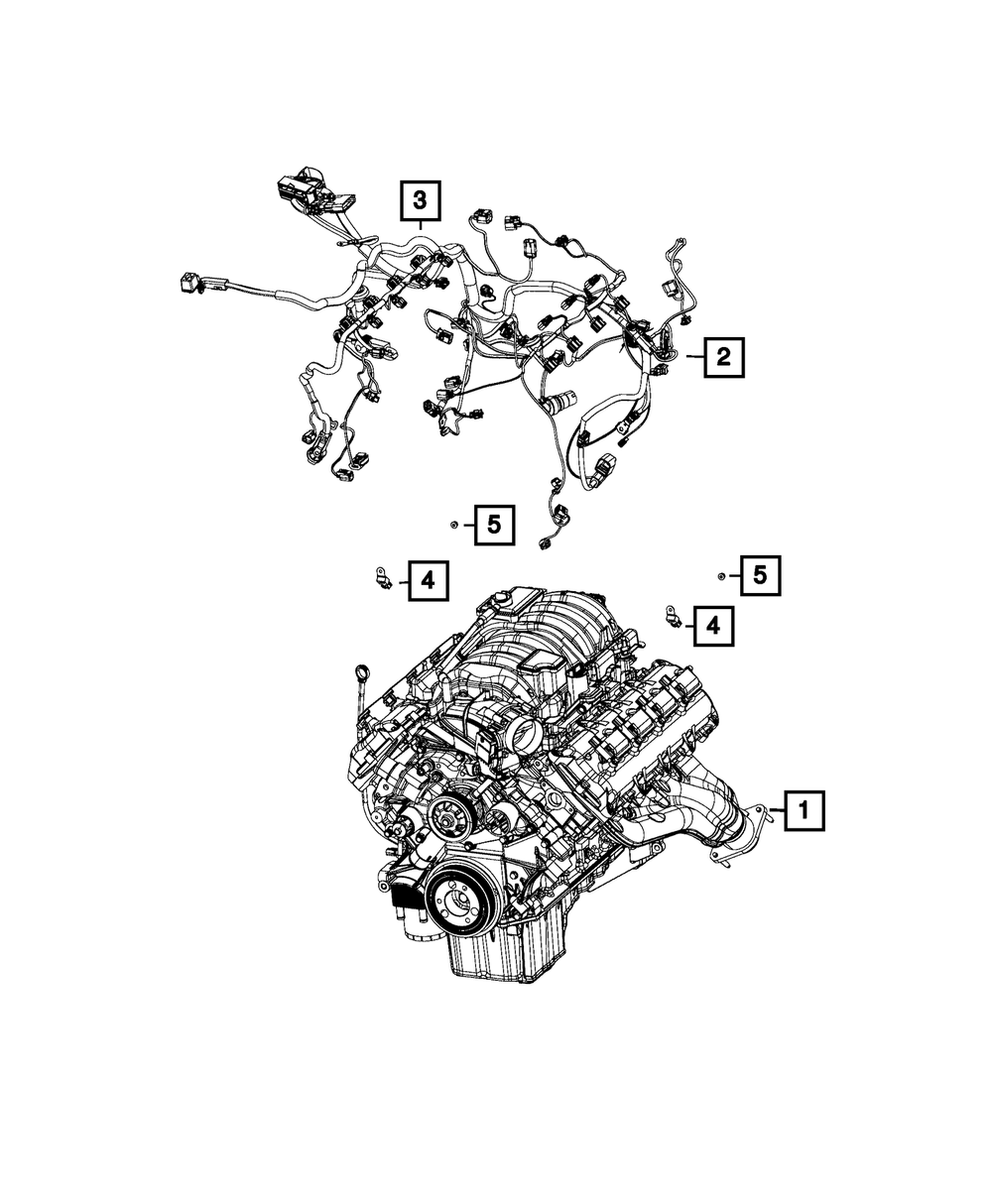 3
2
5
4
5
4
1