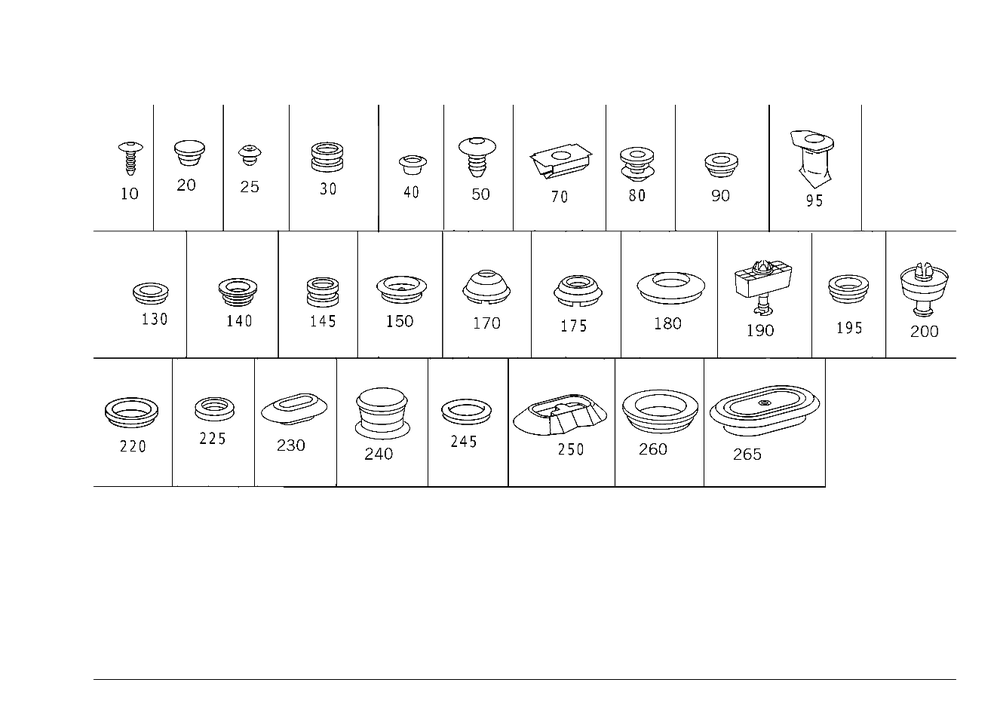 10 20 25 30 40 50 70 80 90 95

130 140 145 150 170 175 180 190 195 200

220 225 230 240 245 250 260 265