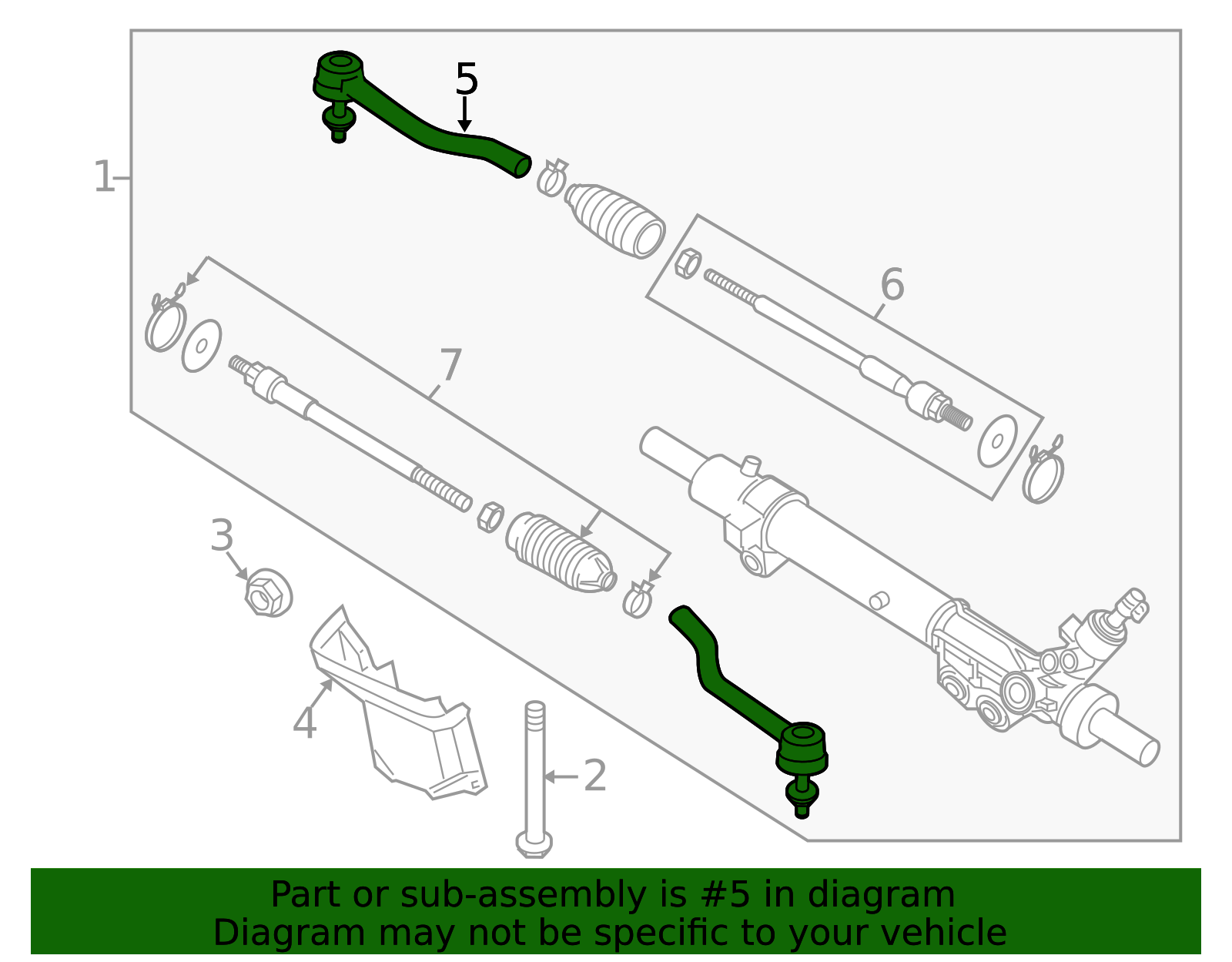 5
1
6
7
3
4
2

Part or sub-assembly is #5 in diagram
Diagram may not be specific to your vehicle