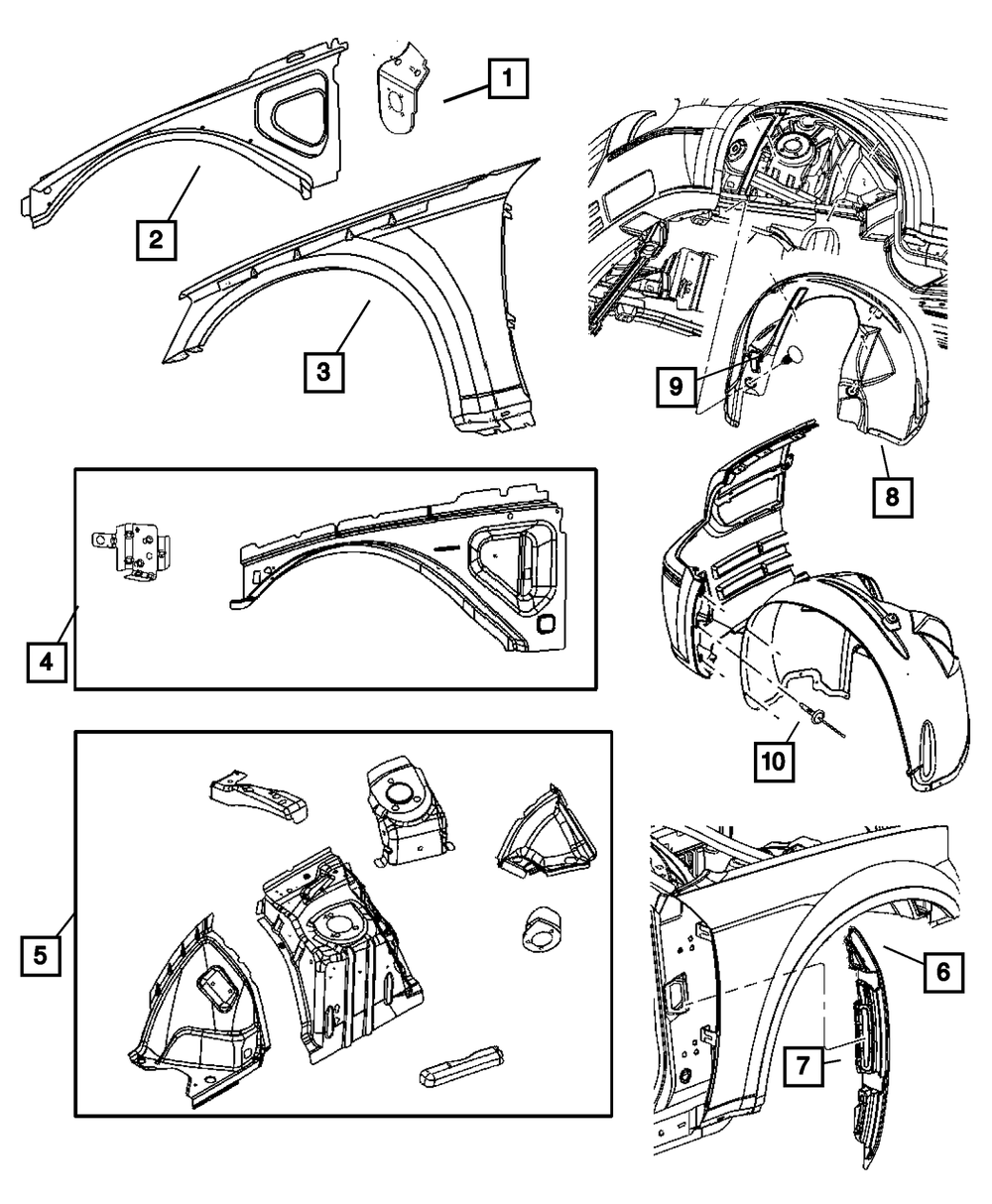 1
2
3
9
8
4
10
5
6
7