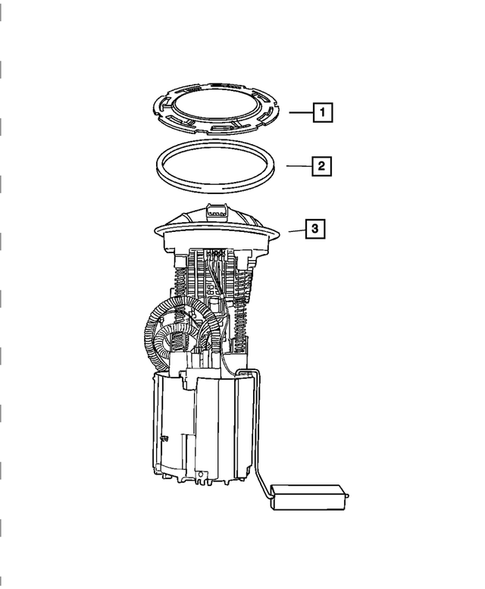 1
2
3