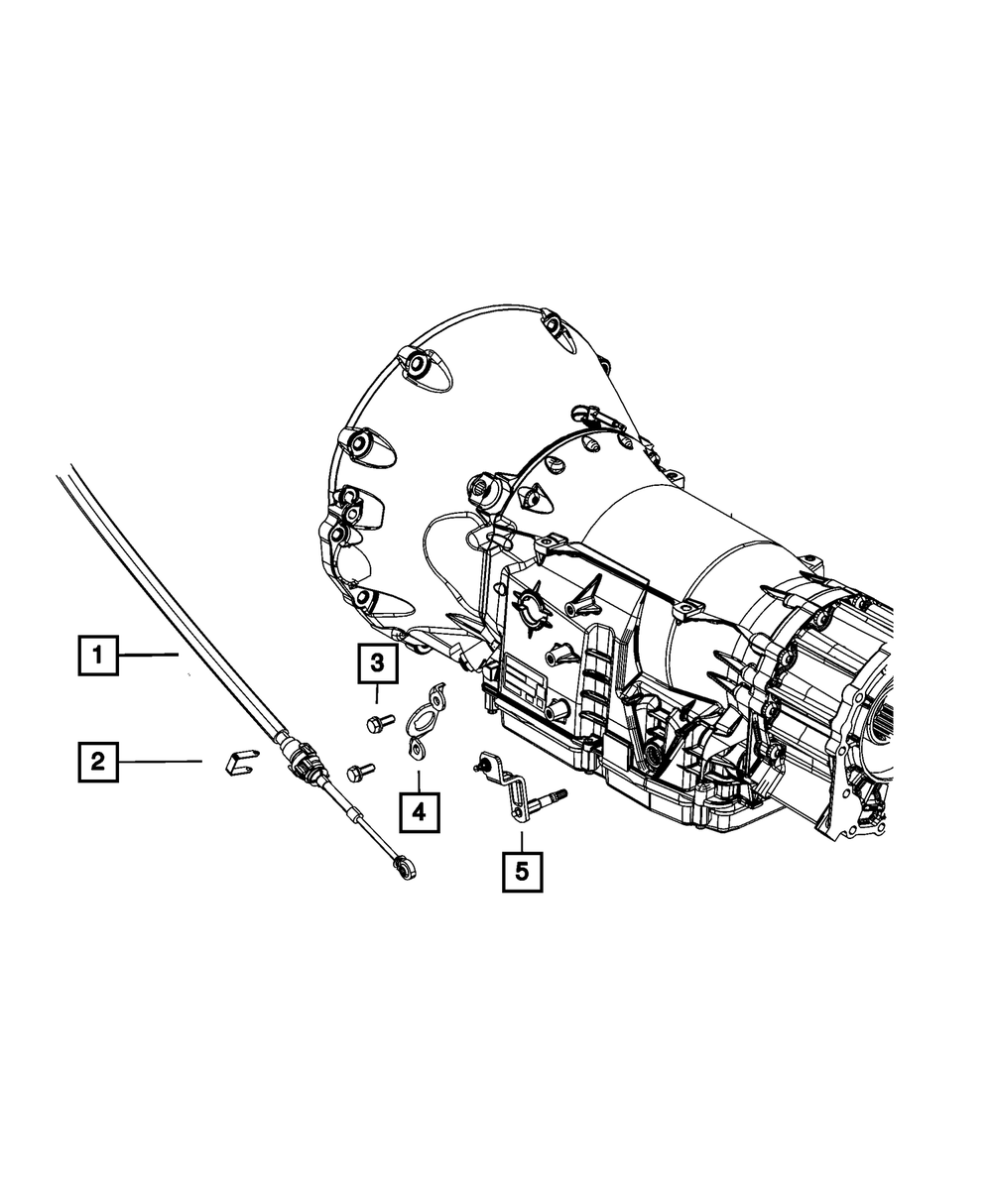 1
2
3
4
5