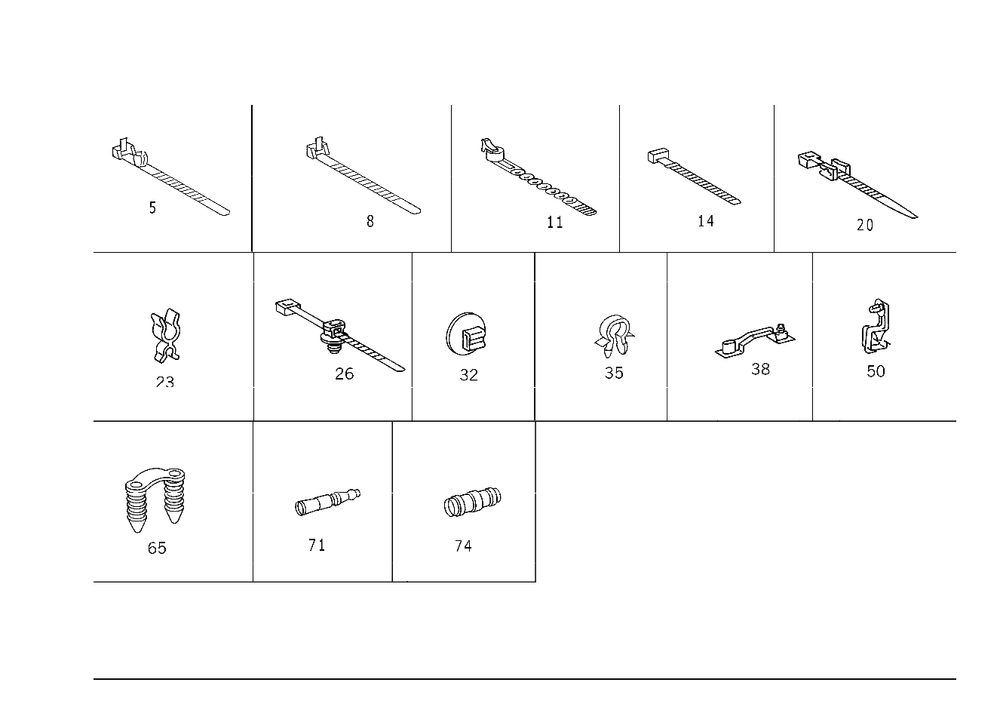 5
8
11
14
20
23
26
32
35
38
50
65
71
74