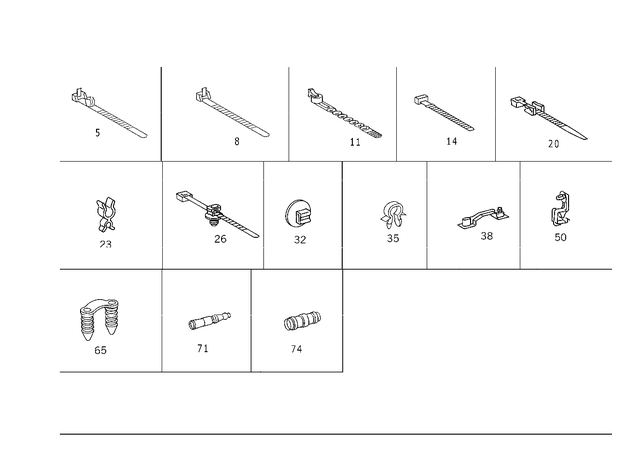 5 8 11 14 20

23 26 32 35 38 50

65 71 74