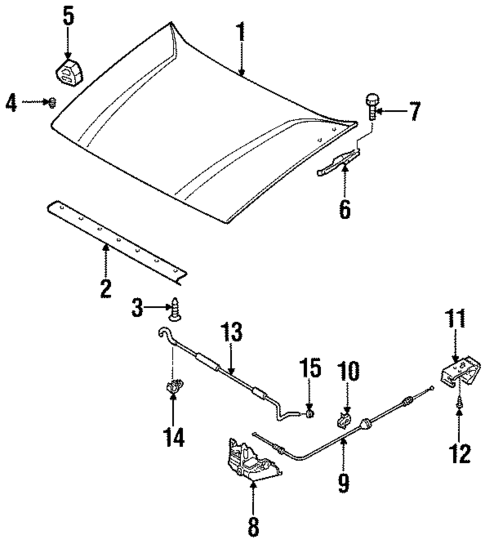 5
1
4
7
6
2
3
13
11
15
10
14
12
9
8