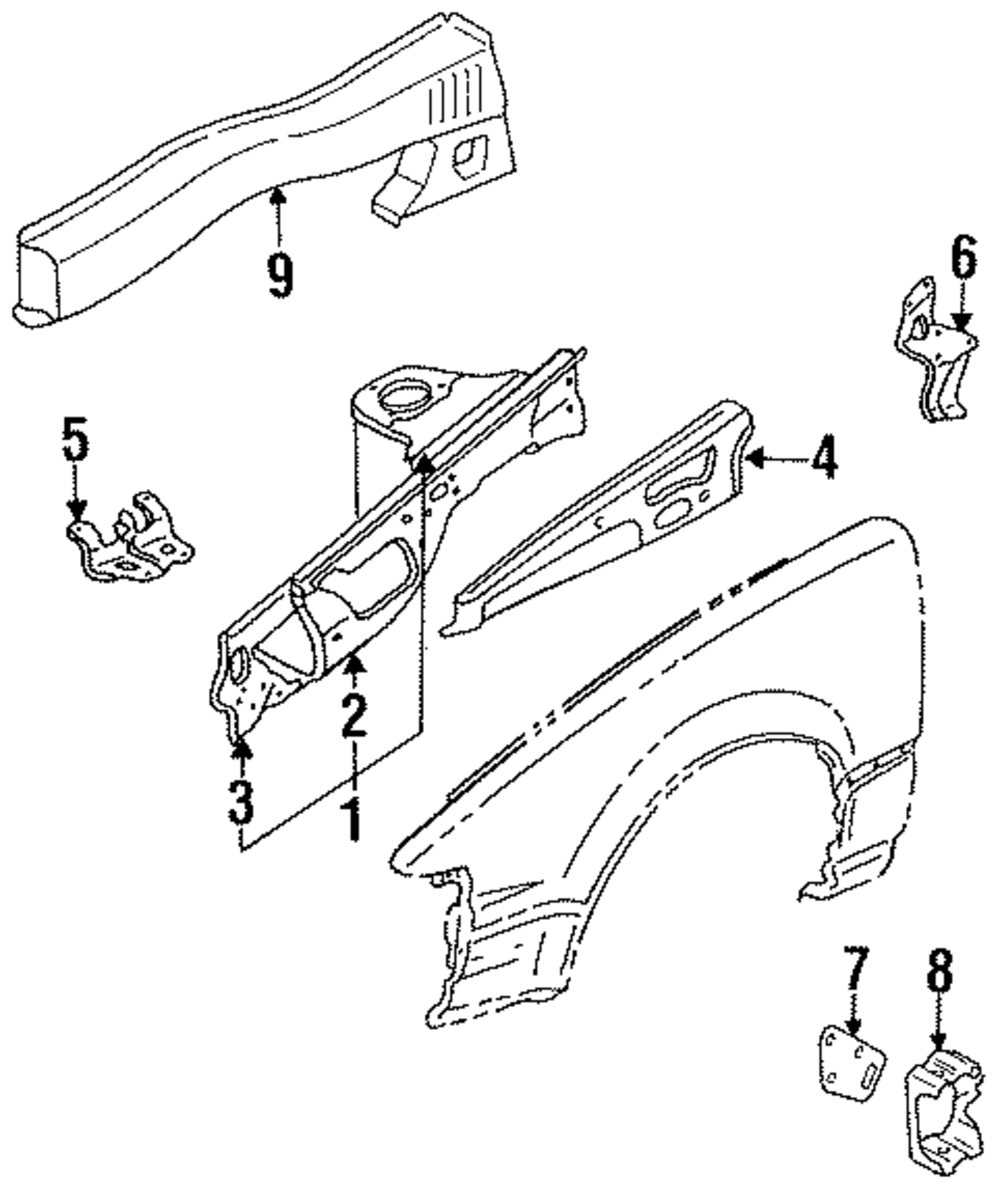 9
6
5
4
2
3
1
7
8