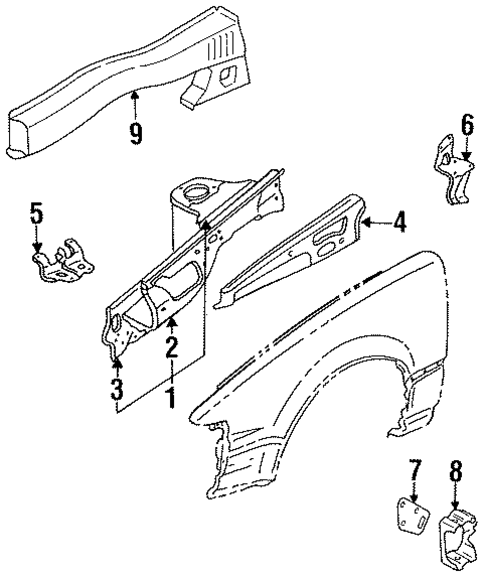 9
6
5
4
2
3
1
7
8