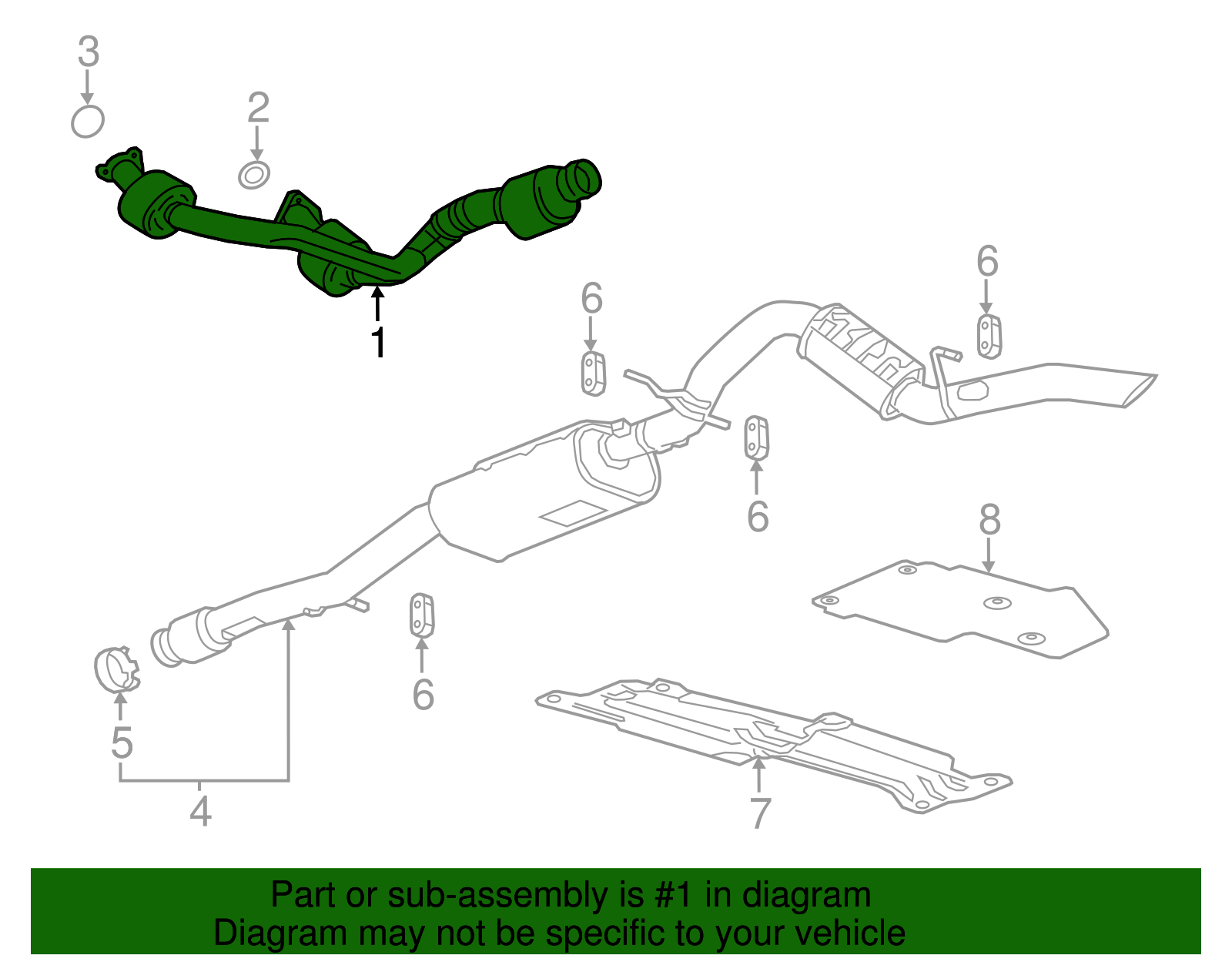 3
2
1
6
6
6
8
6
5
4
7

Part or sub-assembly is #1 in diagram
Diagram may not be specific to your vehicle