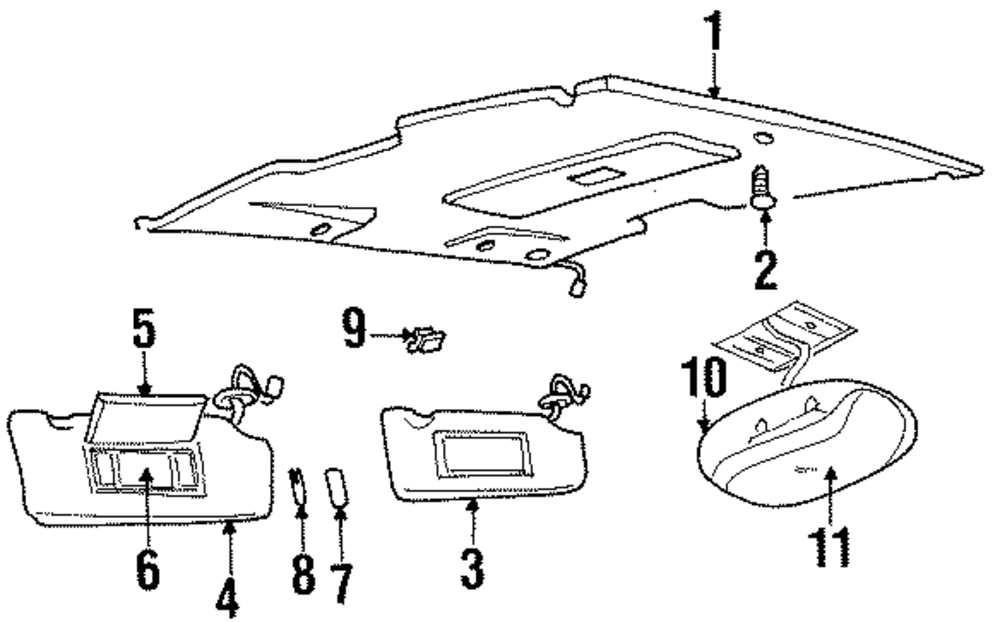 1
2
5
9
10
6
4
8
7
3
11