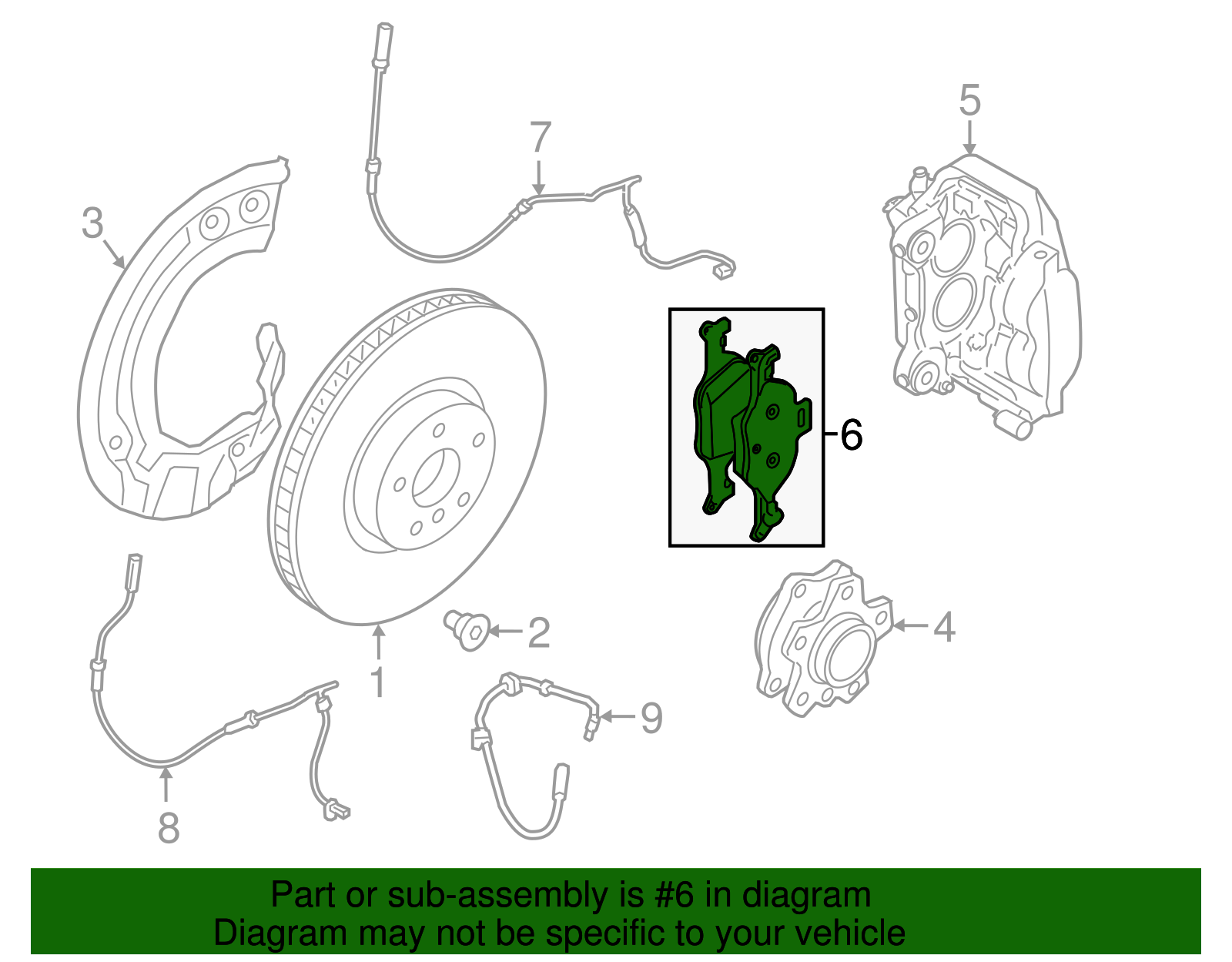 7

5

3

6

2

4

1

9

8

Part or sub-assembly is #6 in diagram
Diagram may not be specific to your vehicle