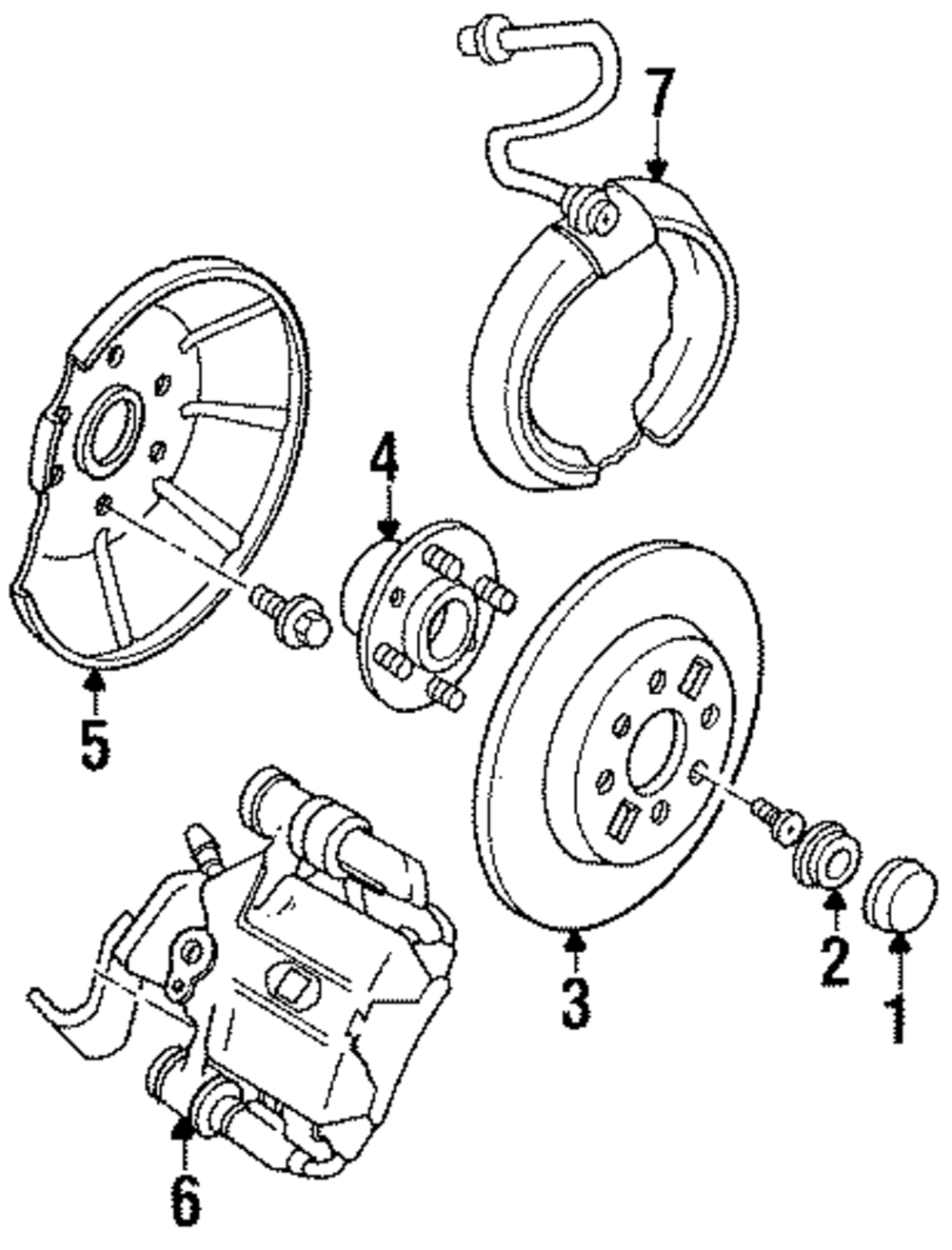 7
4
5
3
2
1
6