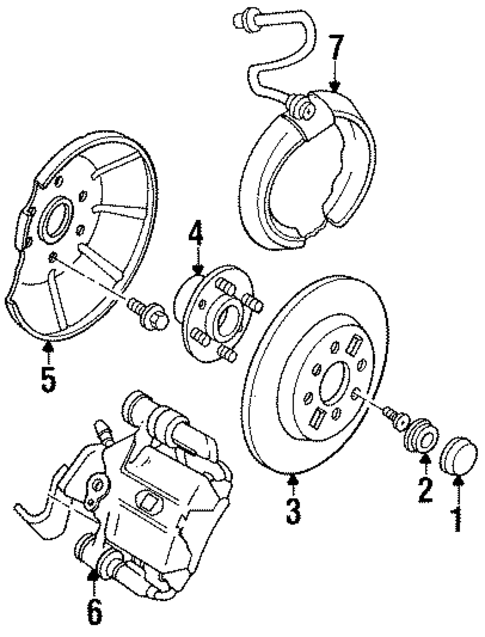 7
4
5
3
2
1
6