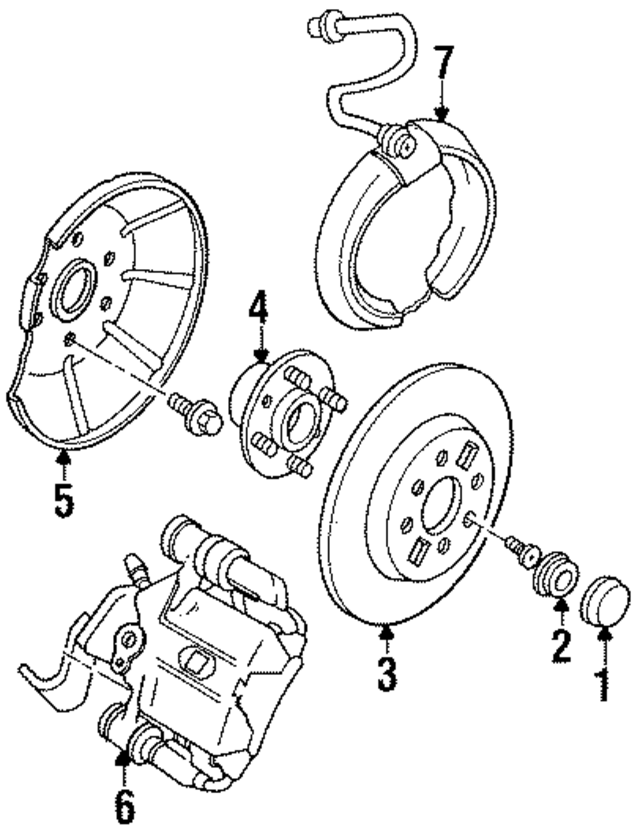 7
4
5
3
2
1
6