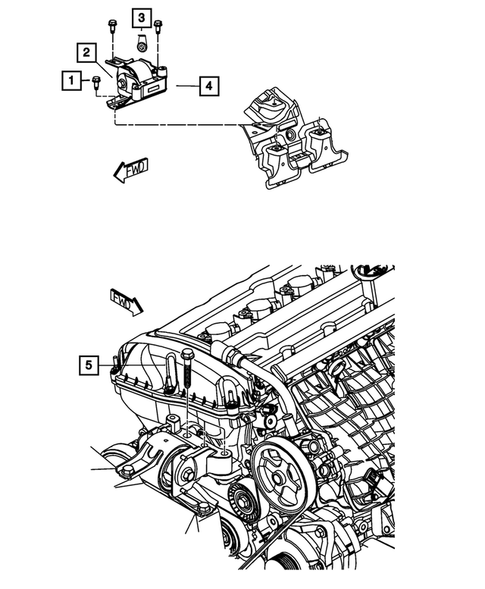 3
2
1
4
FWD
FWD
5