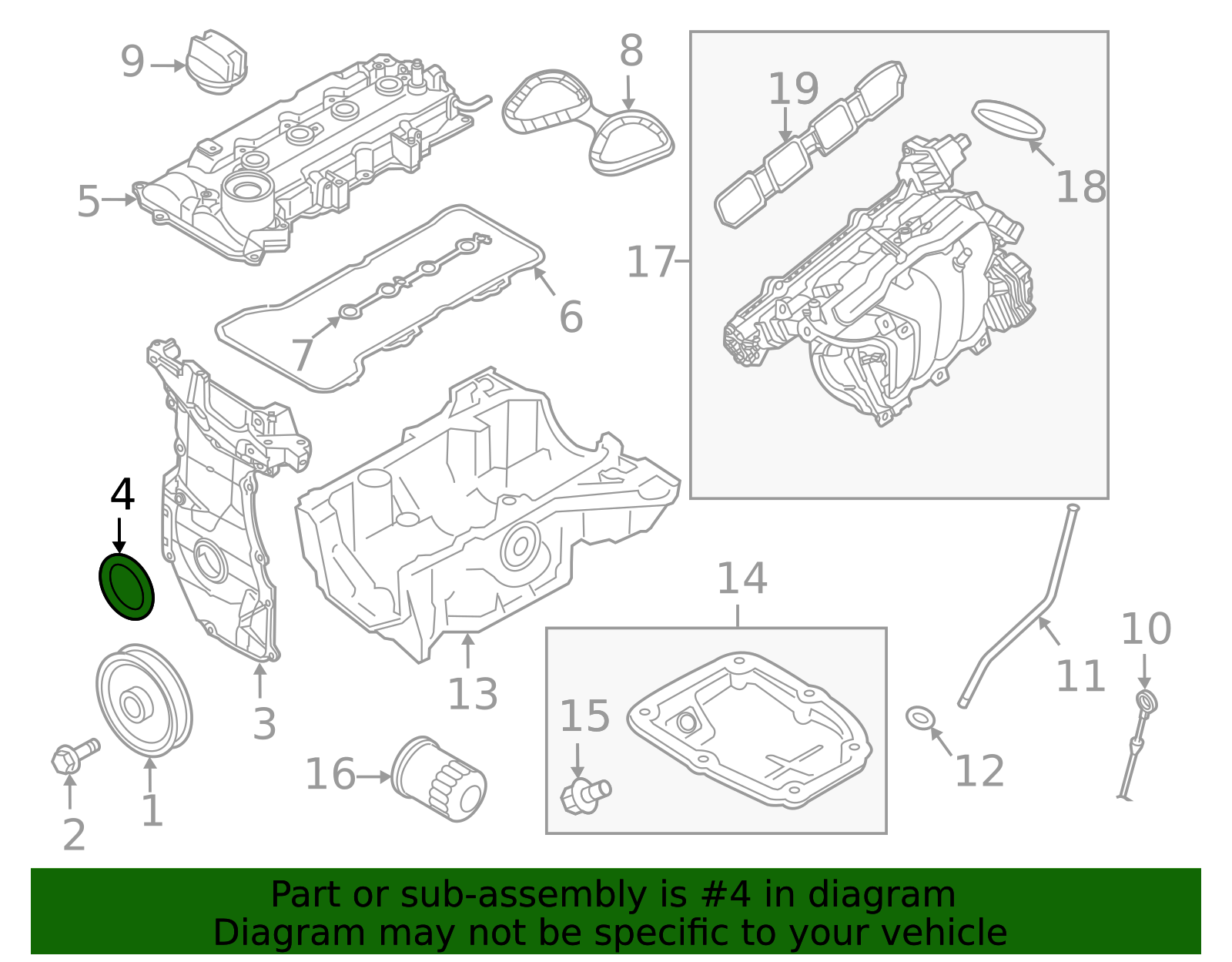 9
8
19
18
5
17
6
7
4
14
10
11
13
3
15
12
16
1
2

Part or sub-assembly is #4 in diagram
Diagram may not be specific to your vehicle