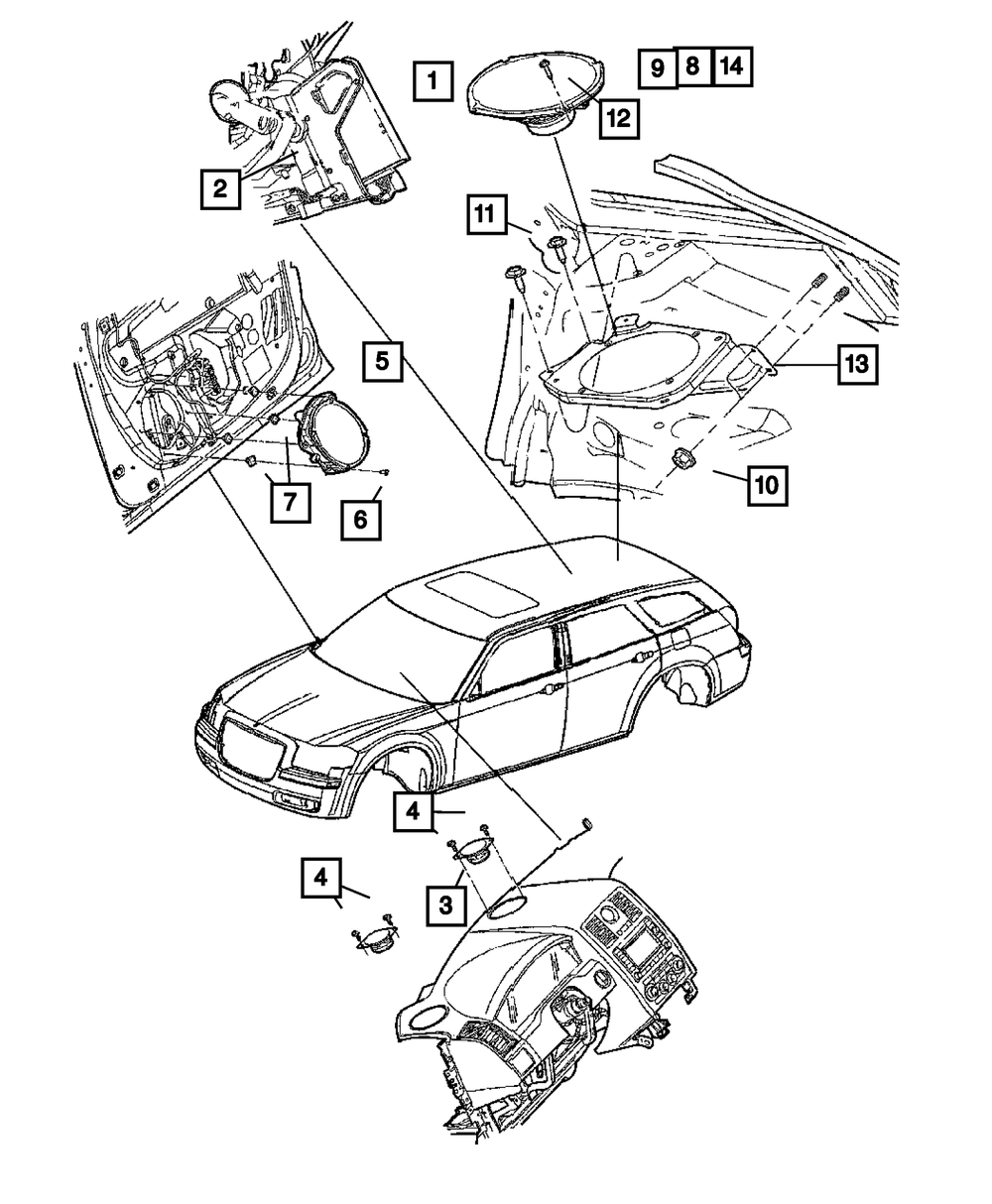 1
9 8 14
12
2
11
5
13
7
6
10
4
4
3