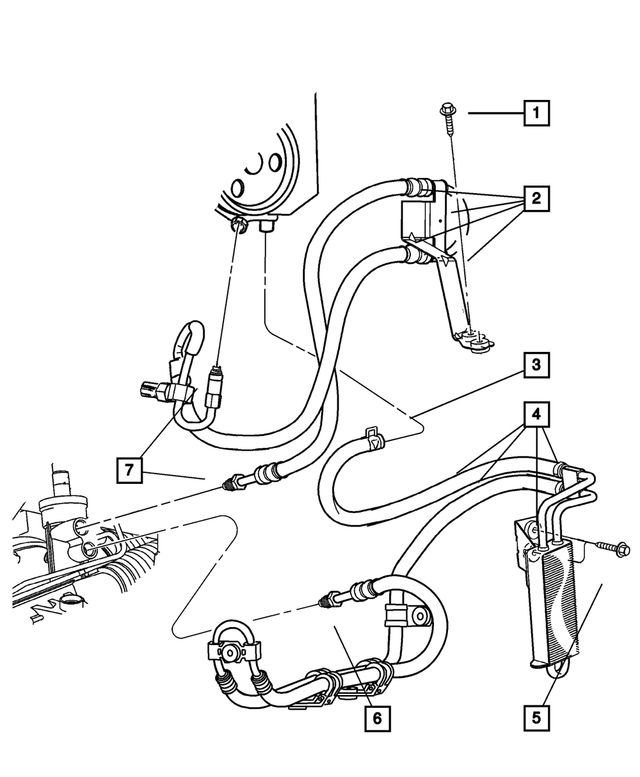 1
2
3
4
7
6
5