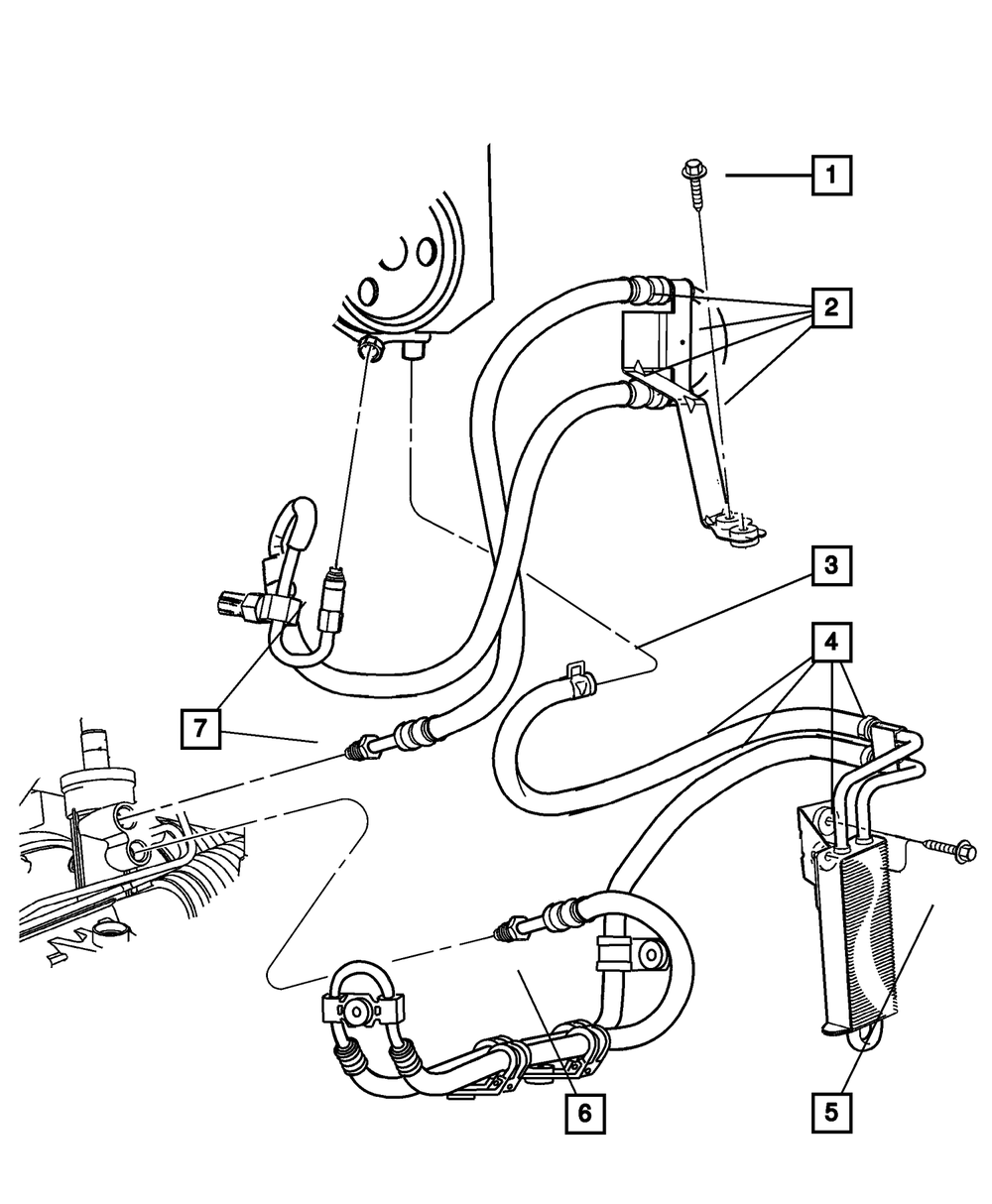 1
2
3
4
7
6
5