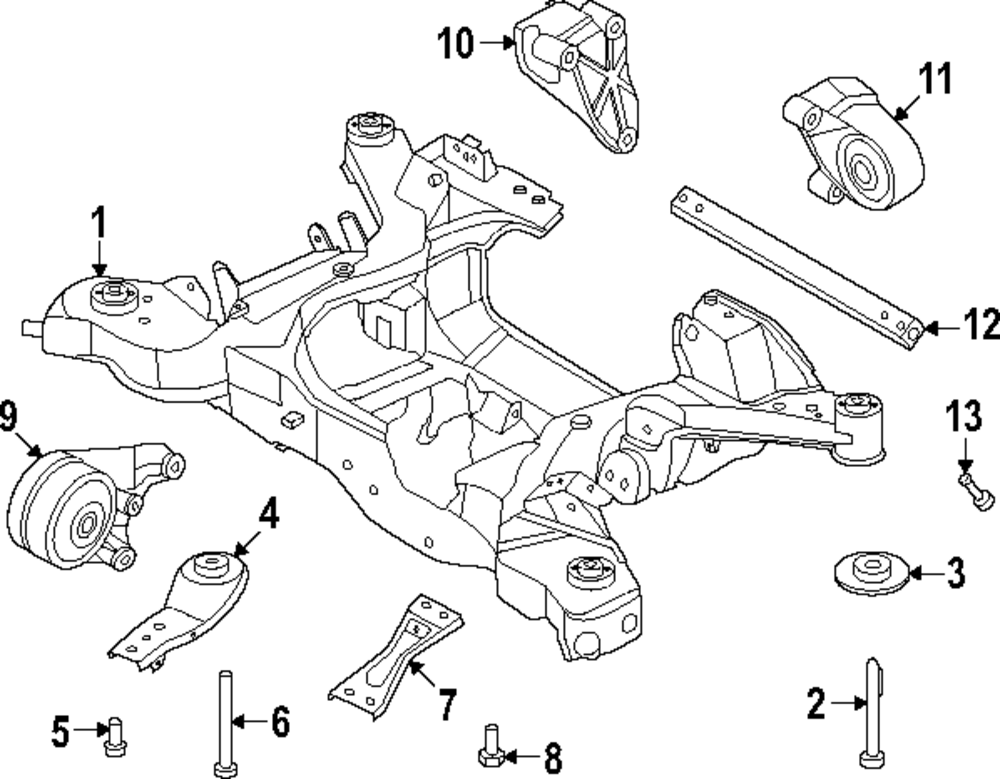 10
11
1
12
9
13
4
3
7
2
5
6
8