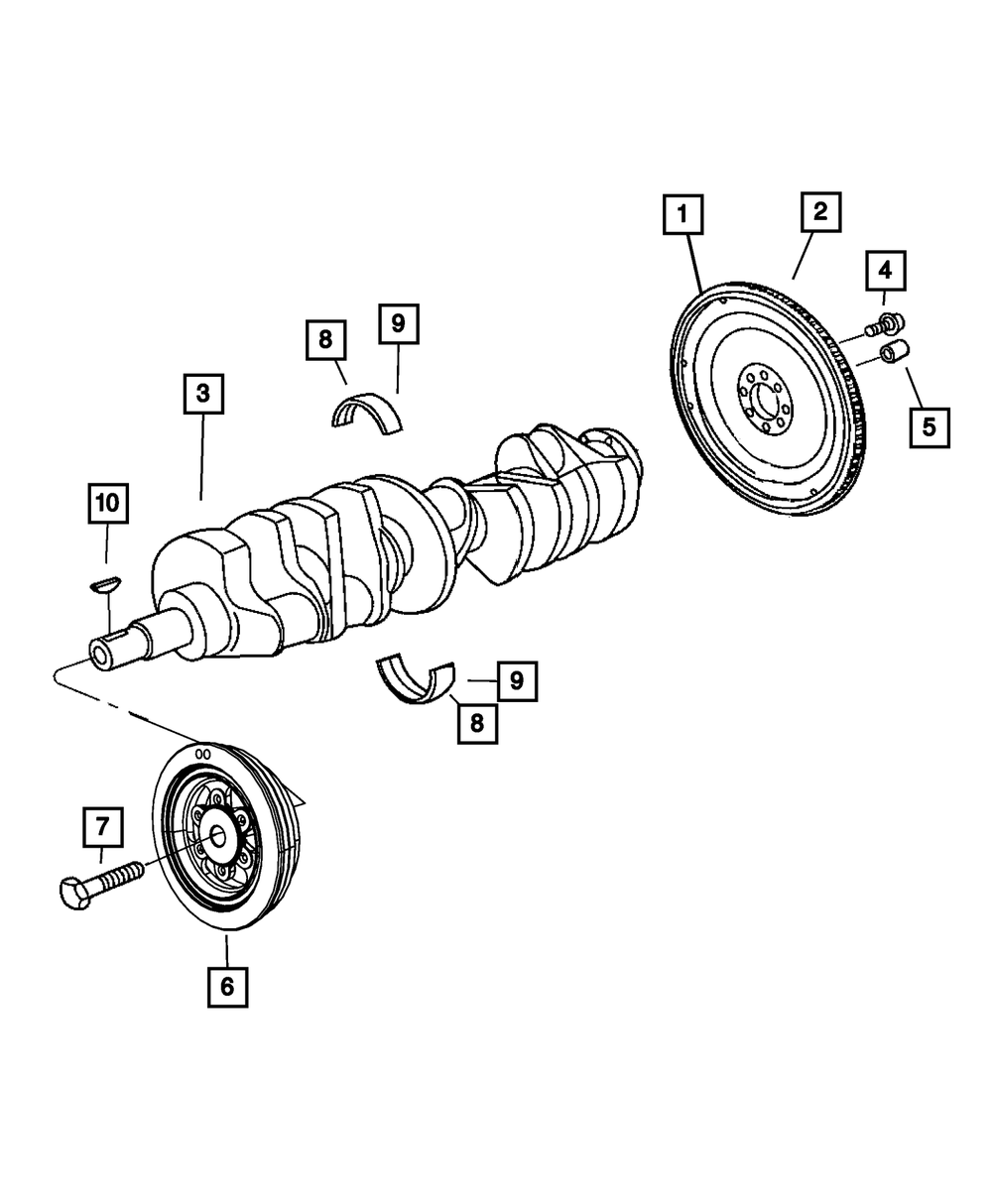 1
2
4
5
8
9
3
10
9
8
7
6