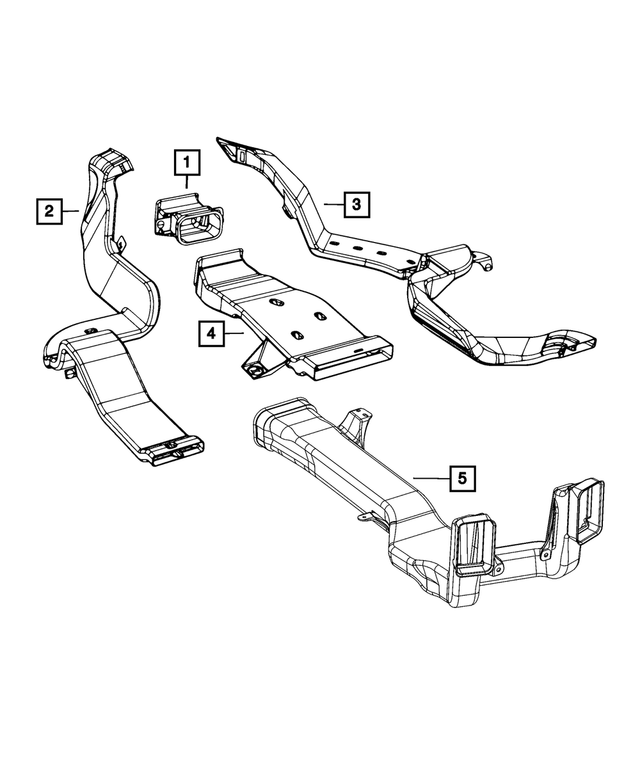 1
2
3
4
5