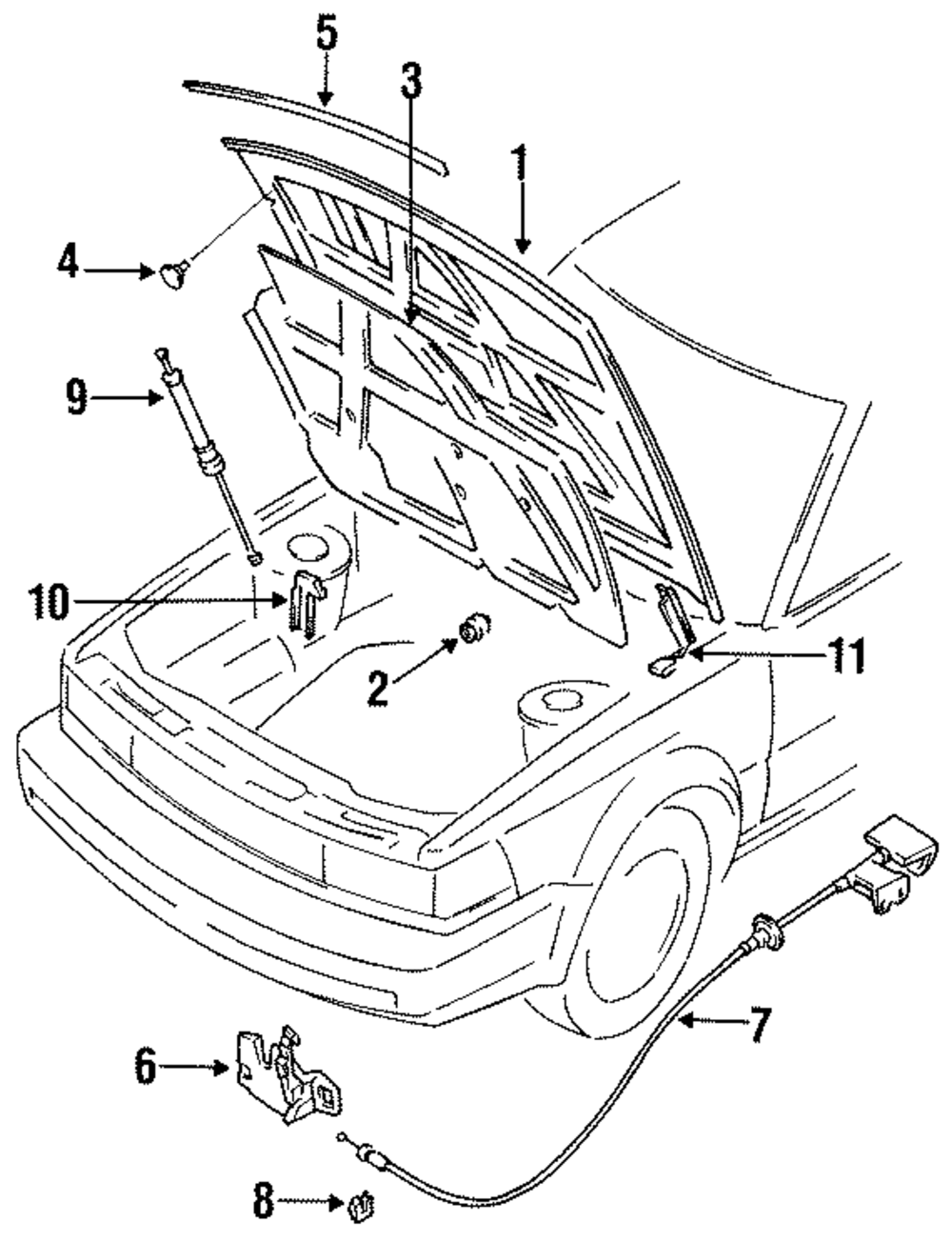 5
3
1
4
9
10
2
11
7
6
8