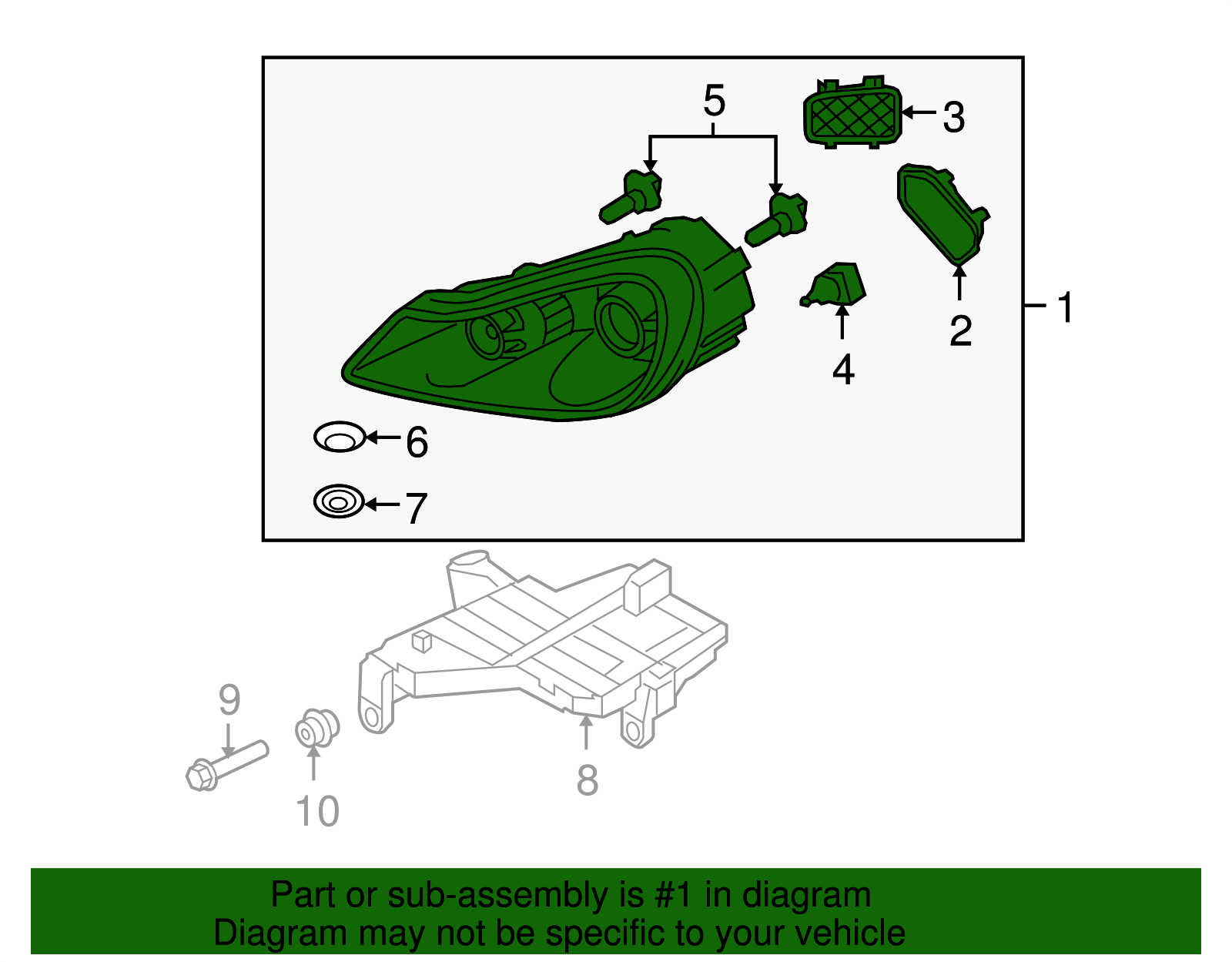 5
3
1
2
4
6
7
9
10
8

Part or sub-assembly is #1 in diagram
Diagram may not be specific to your vehicle