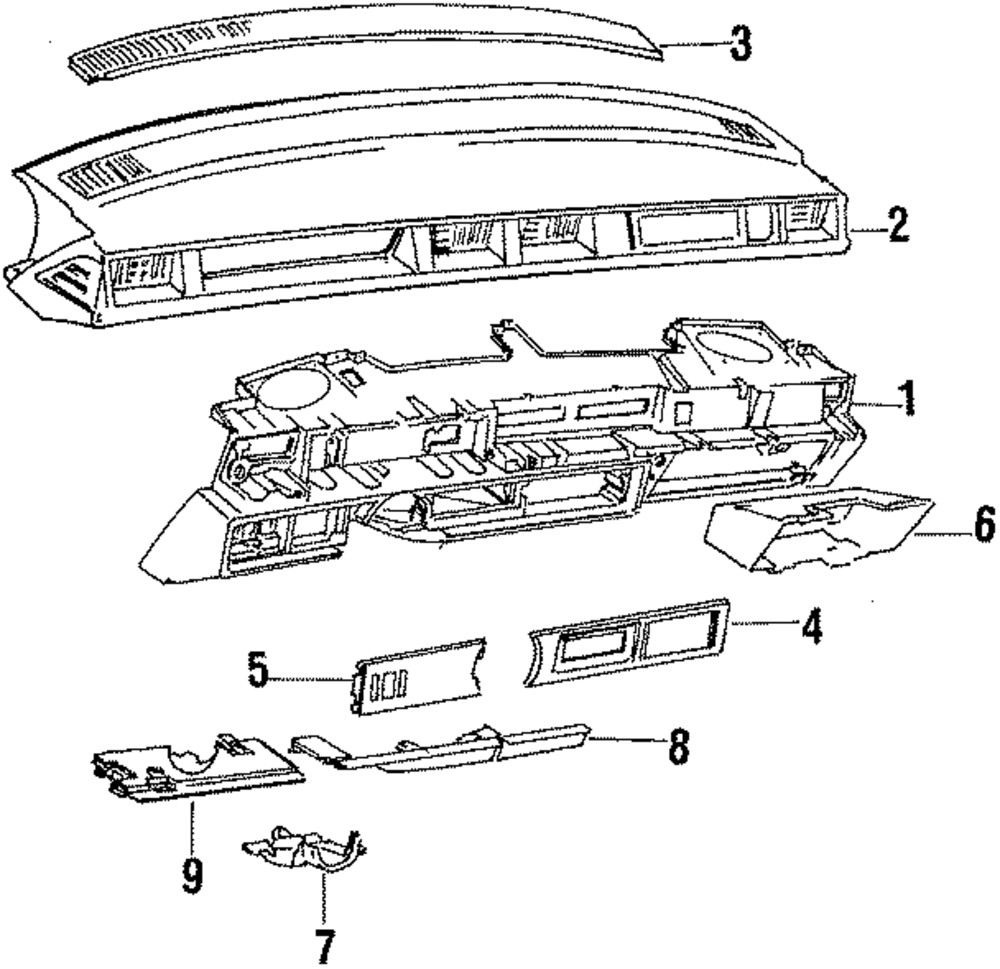 3
2
1
6
4
5
8
9
7