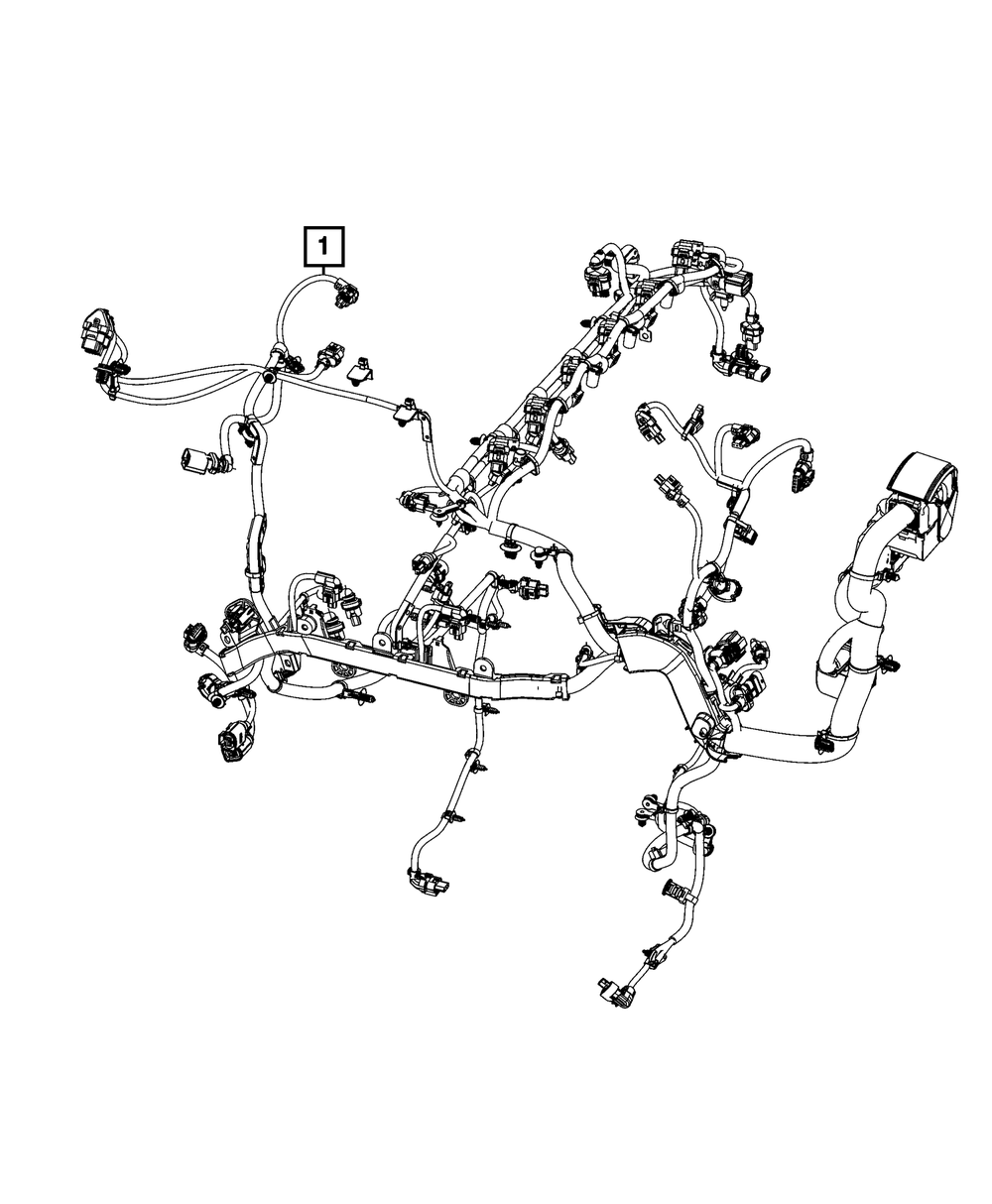 1