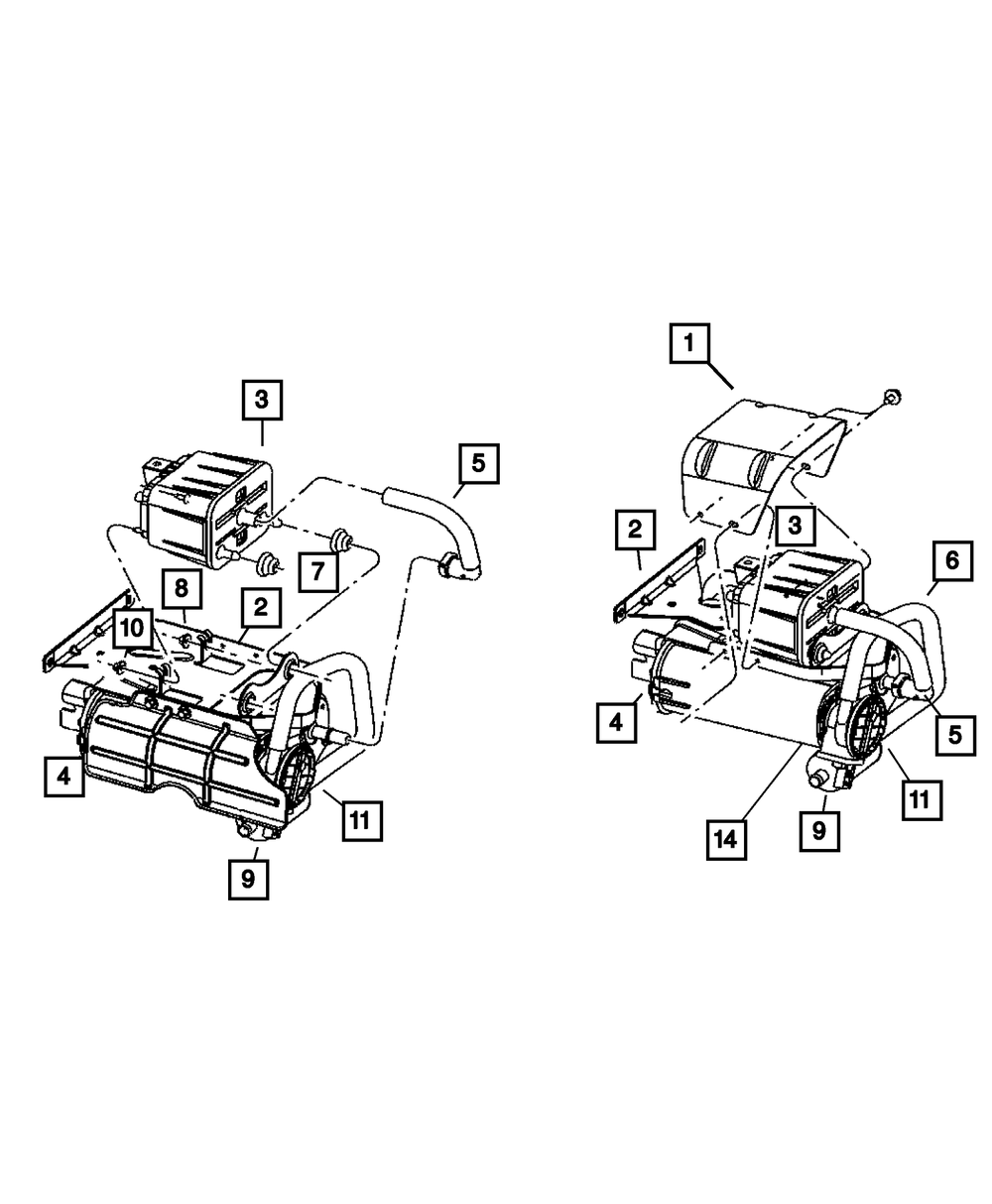 3
5
7
8
2
10
4
11
9
1
2
3
6
4
5
11
14
9