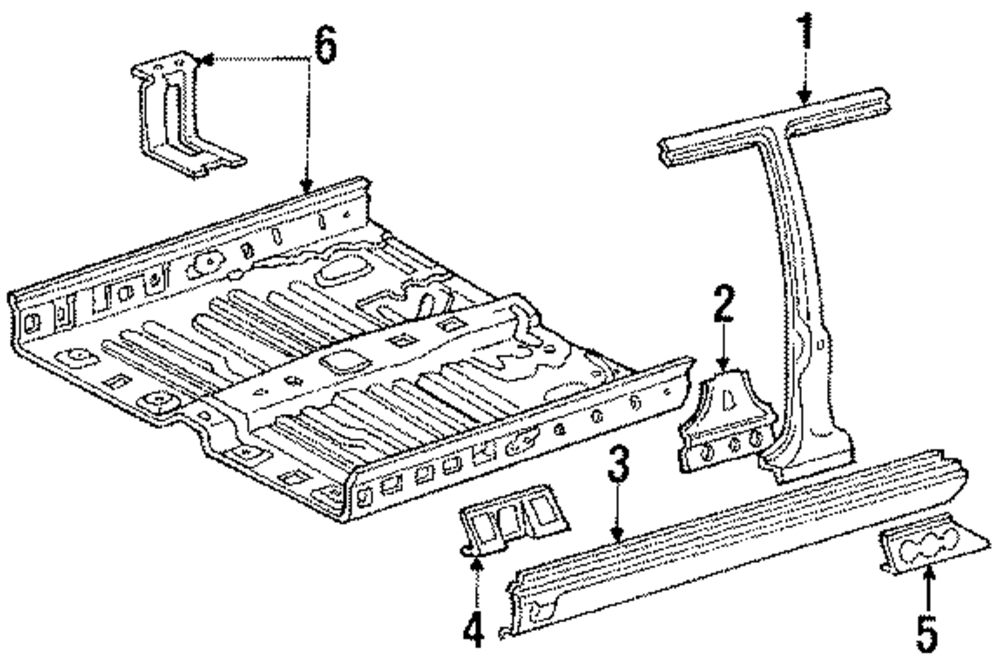 6
1
2
3
4
5