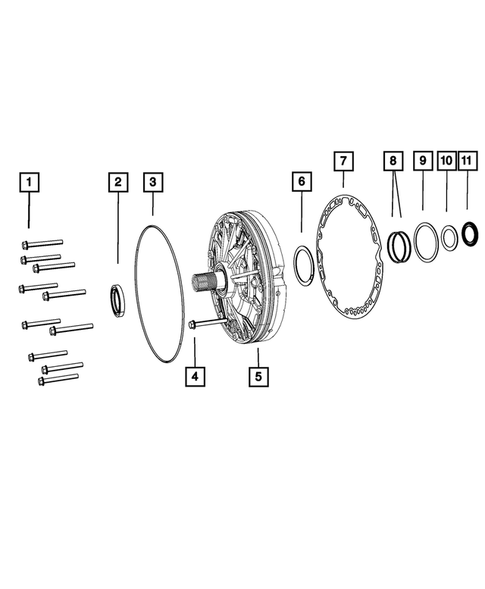 1
2
3
4
5
6
7
8
9
10
11