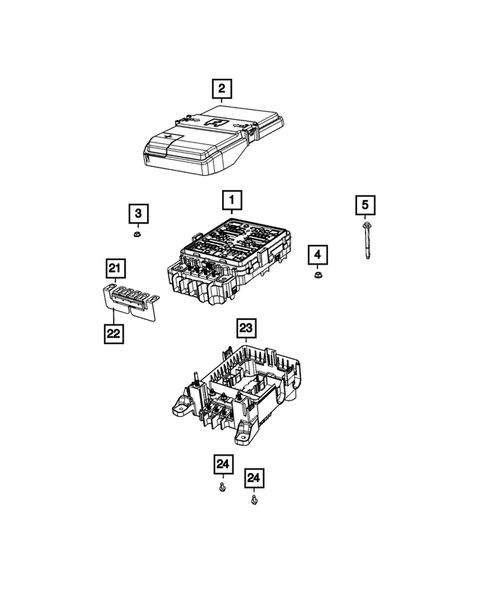 2

1

3

5

4

21

22

23

24

24