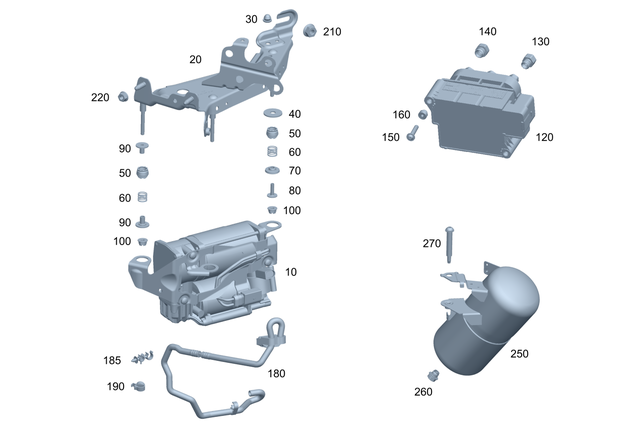 30
210
20
220
40
50
60
70
80
100
90
50
60
90
100
10
185
190
180
140
130
160
150
120
270
250
260