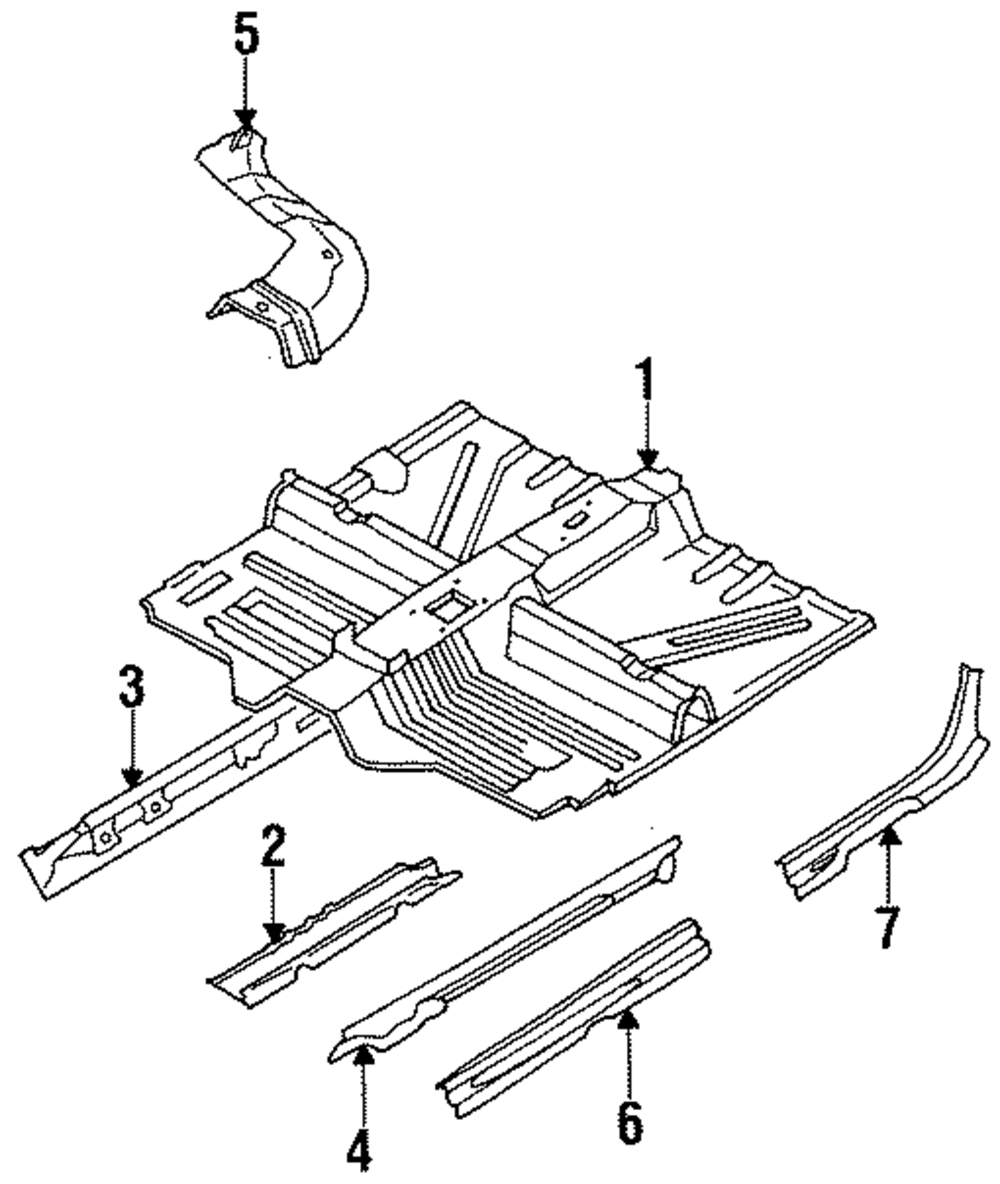 5
1
3
2
7
4
6