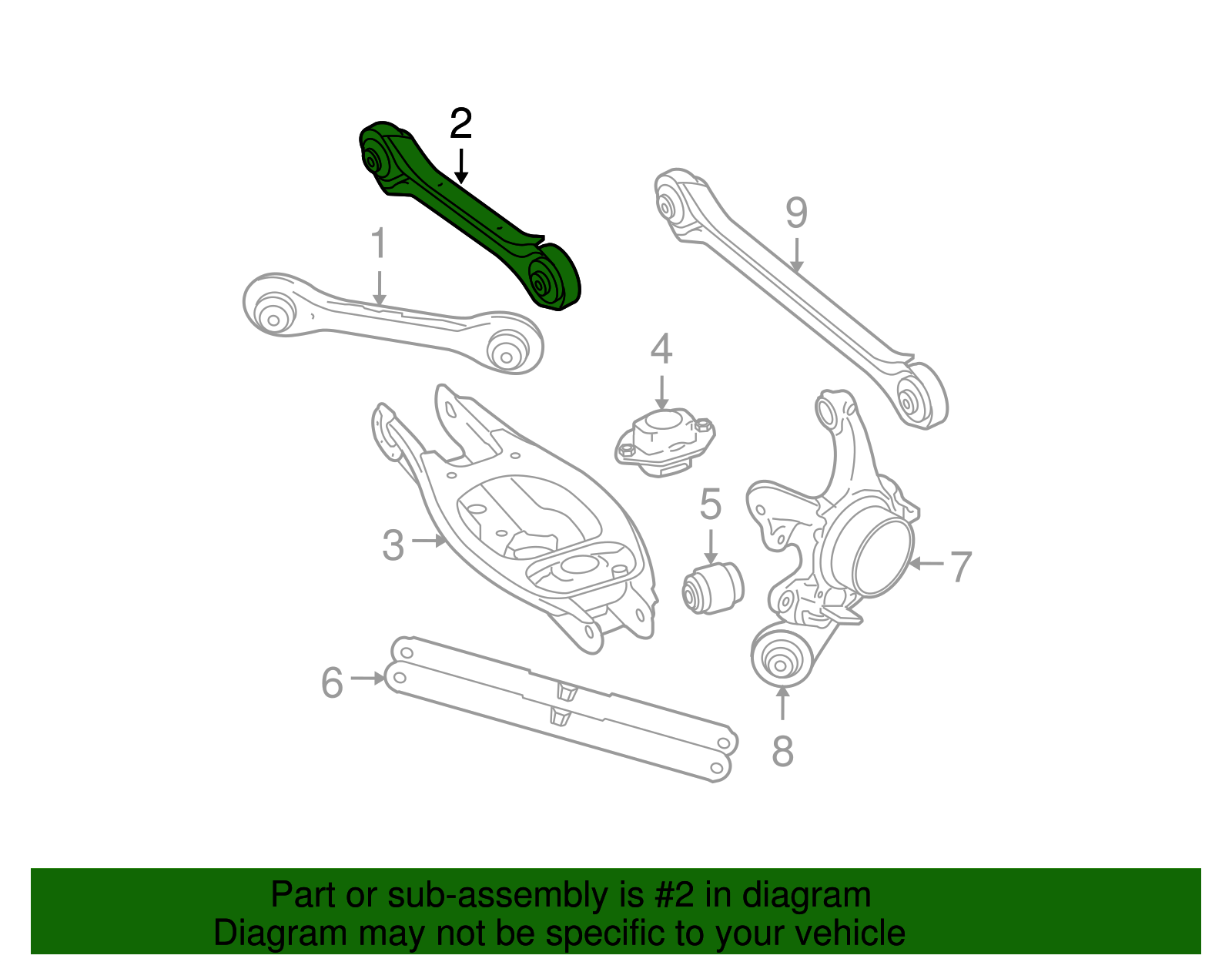 2
9
1
4
5
3
7
6
8

Part or sub-assembly is #2 in diagram
Diagram may not be specific to your vehicle