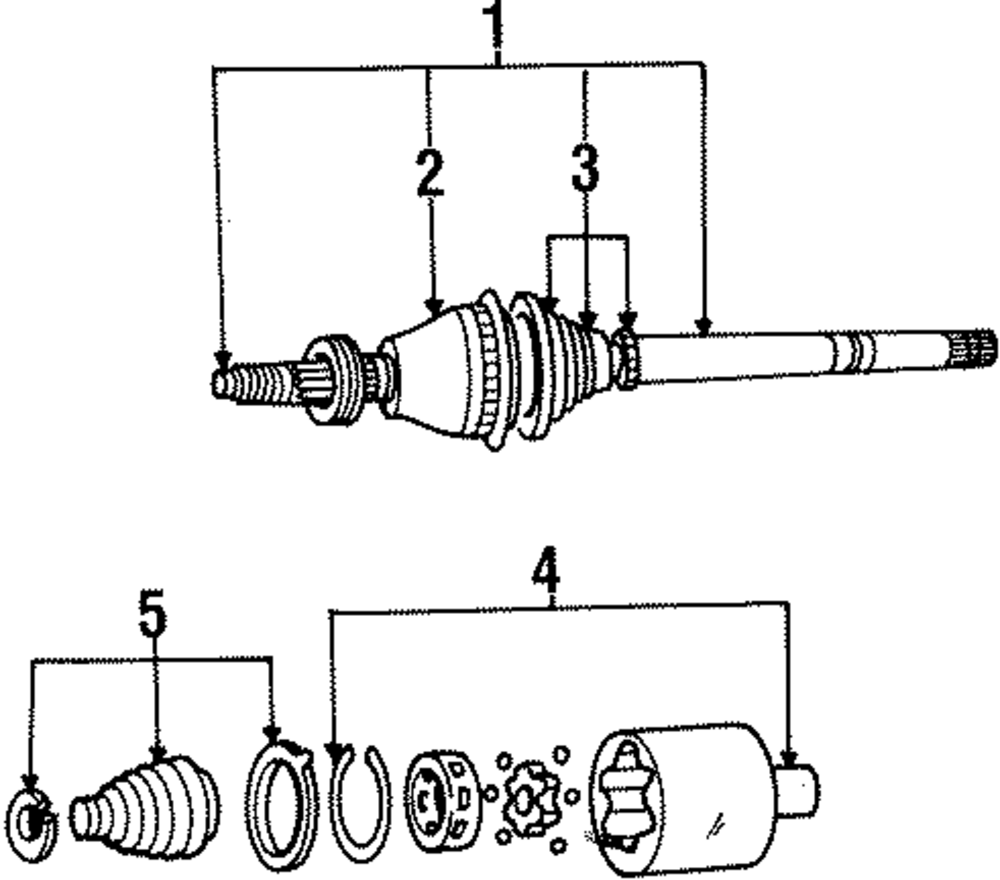 1
2
3
4
5