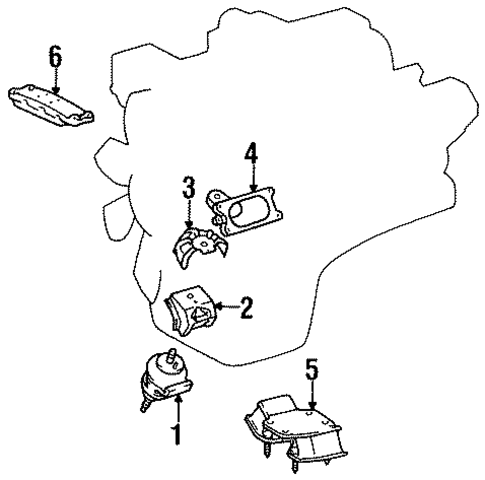 6
4
3
2
5
1