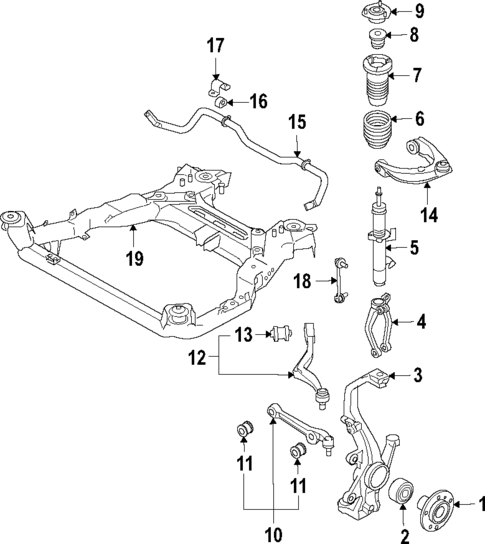 9
8
17
7
16
6
15
14
19
5
18
4
13
12
3
11
11
1
10
2