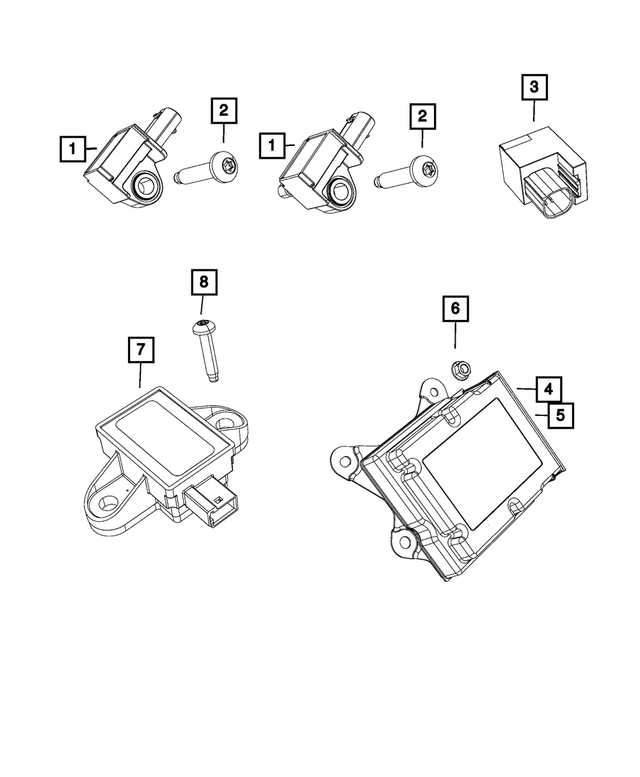 1
2
1
2
3
8
7
6
4
5