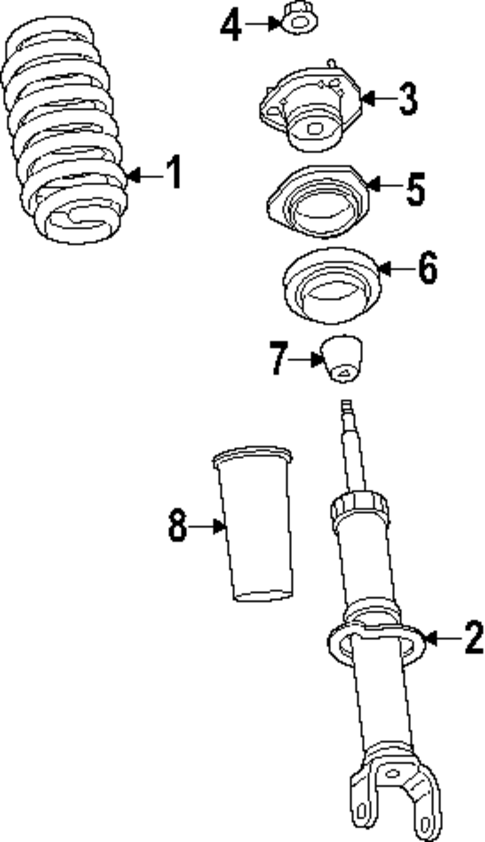 4
3
1
5
6
7
8
2