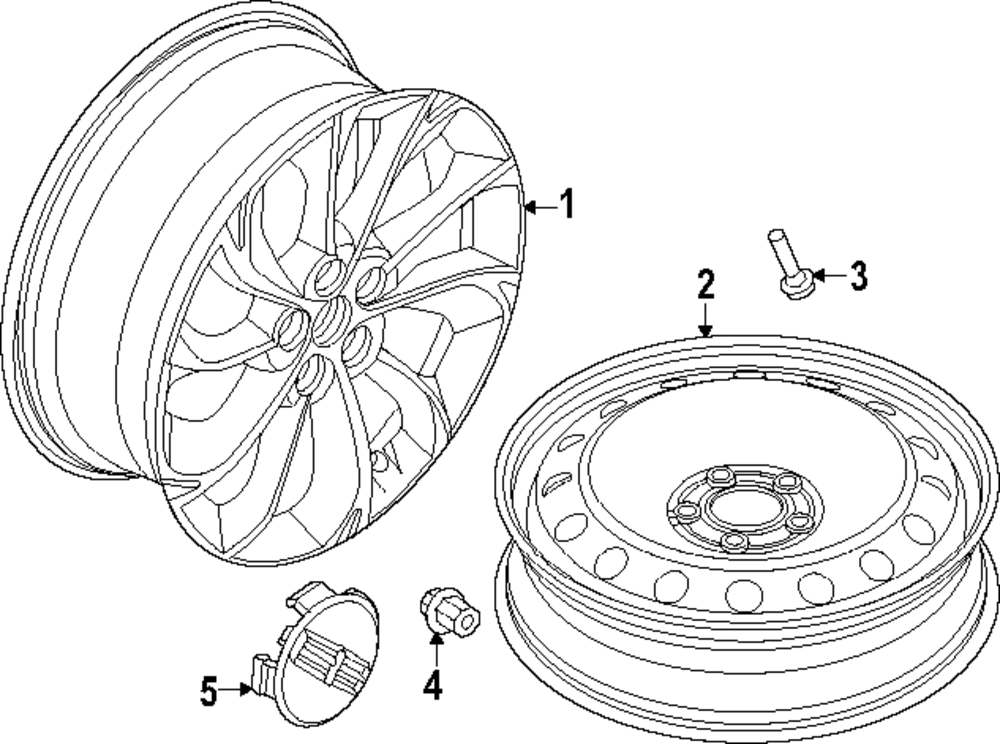 1
2
3
4
5