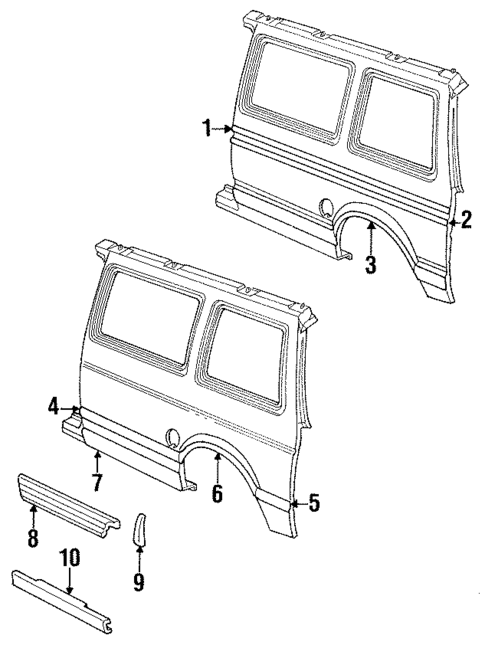 1
2
3
4
7
6
5
8
9
10