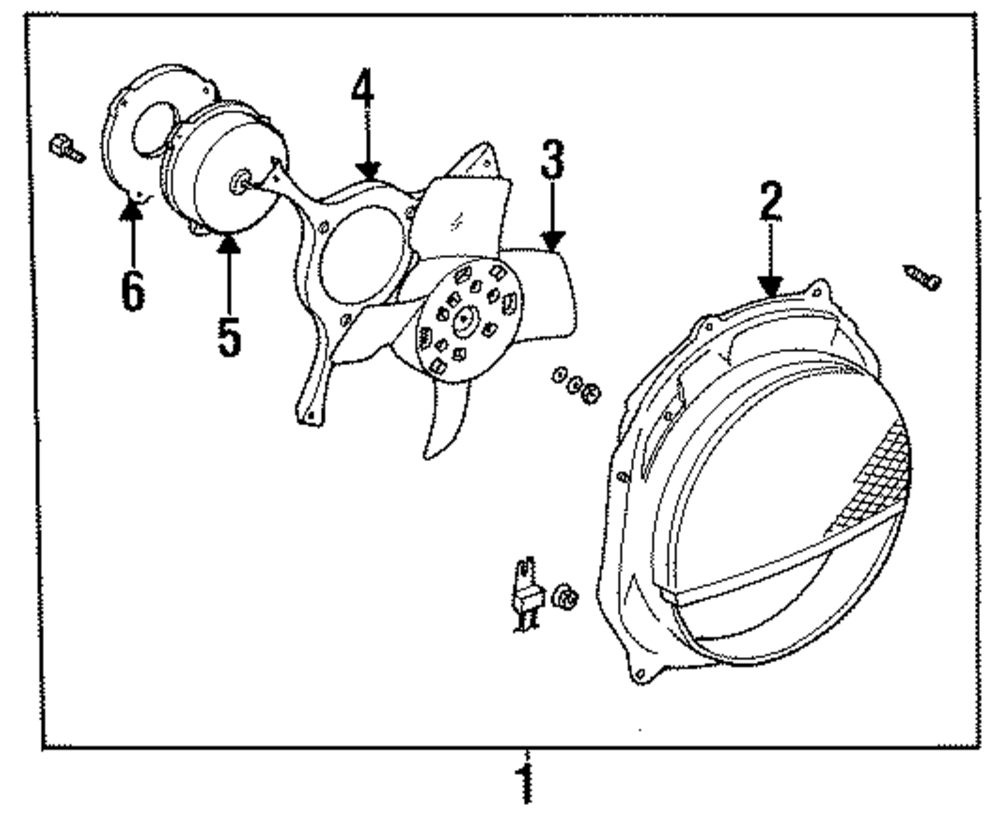 4
3
2
6
5
1