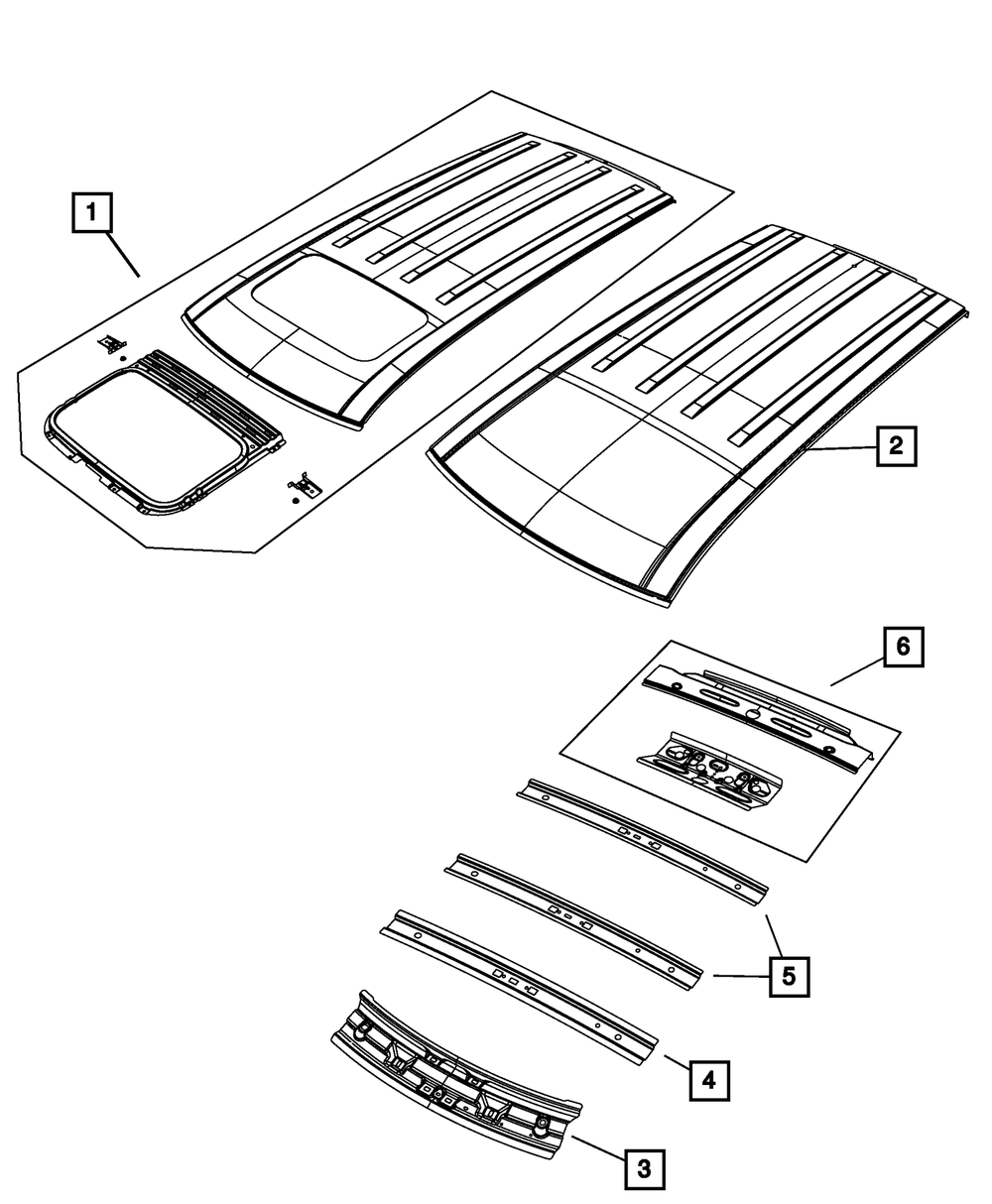 1
2
6
5
4
3