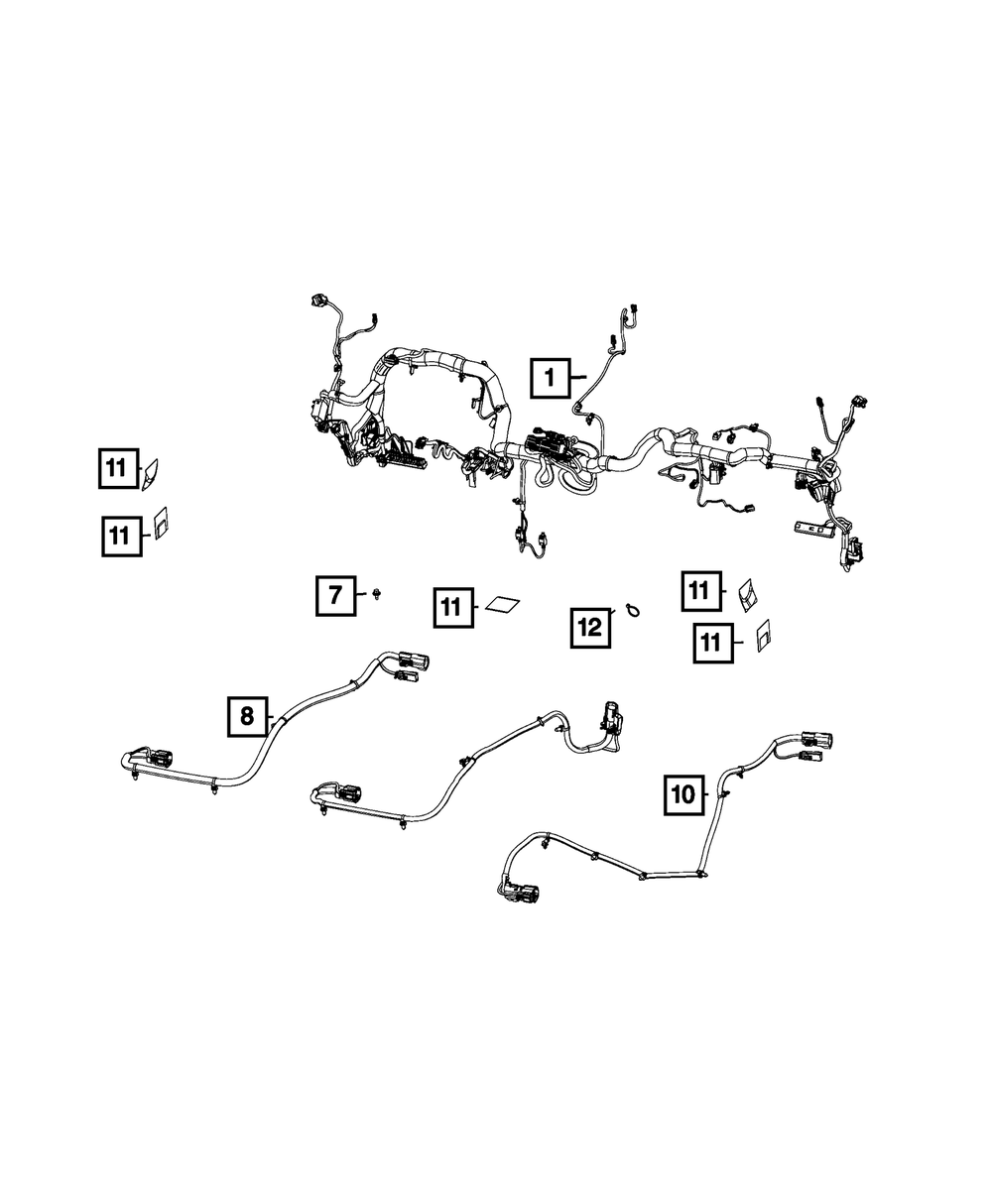 1

11

11

7

11

12

11

11

8

10