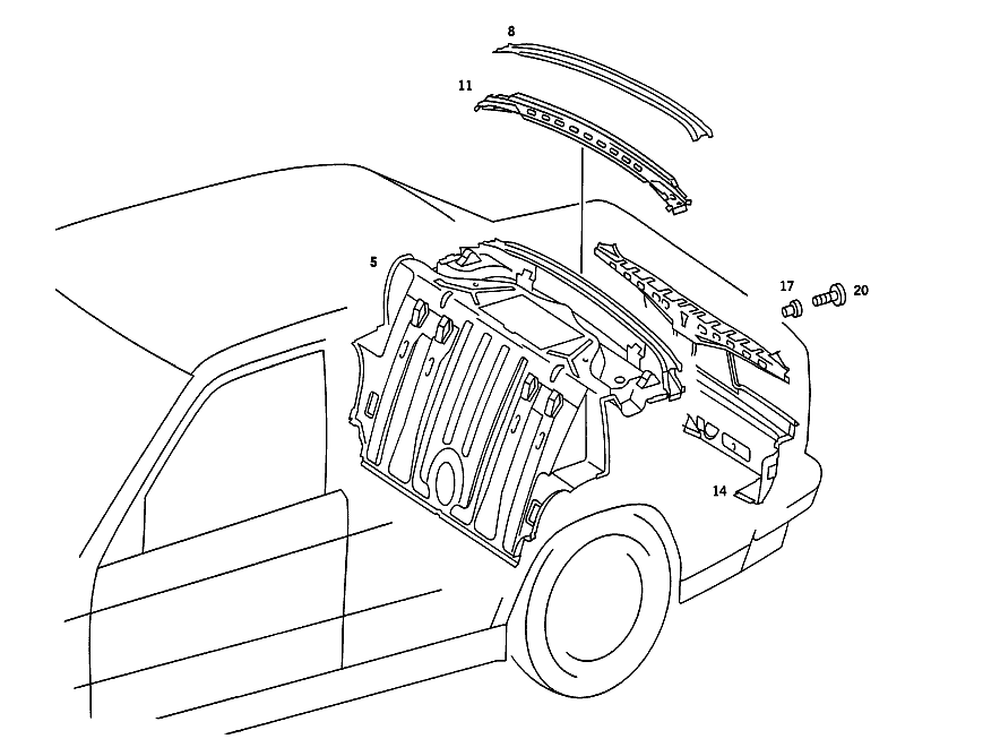 8
11
5
17
20
14