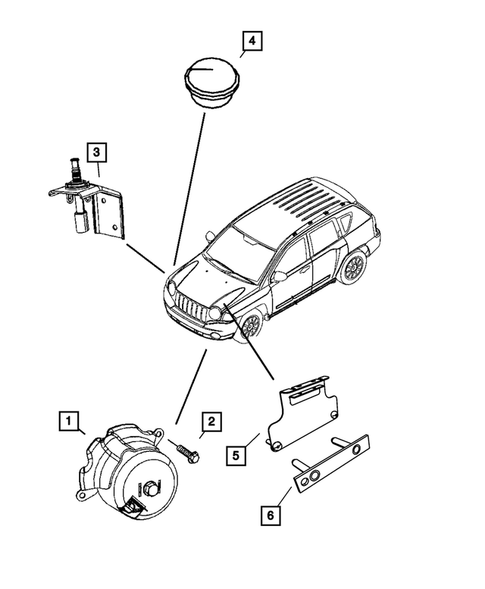 4
3
1
2
5
6