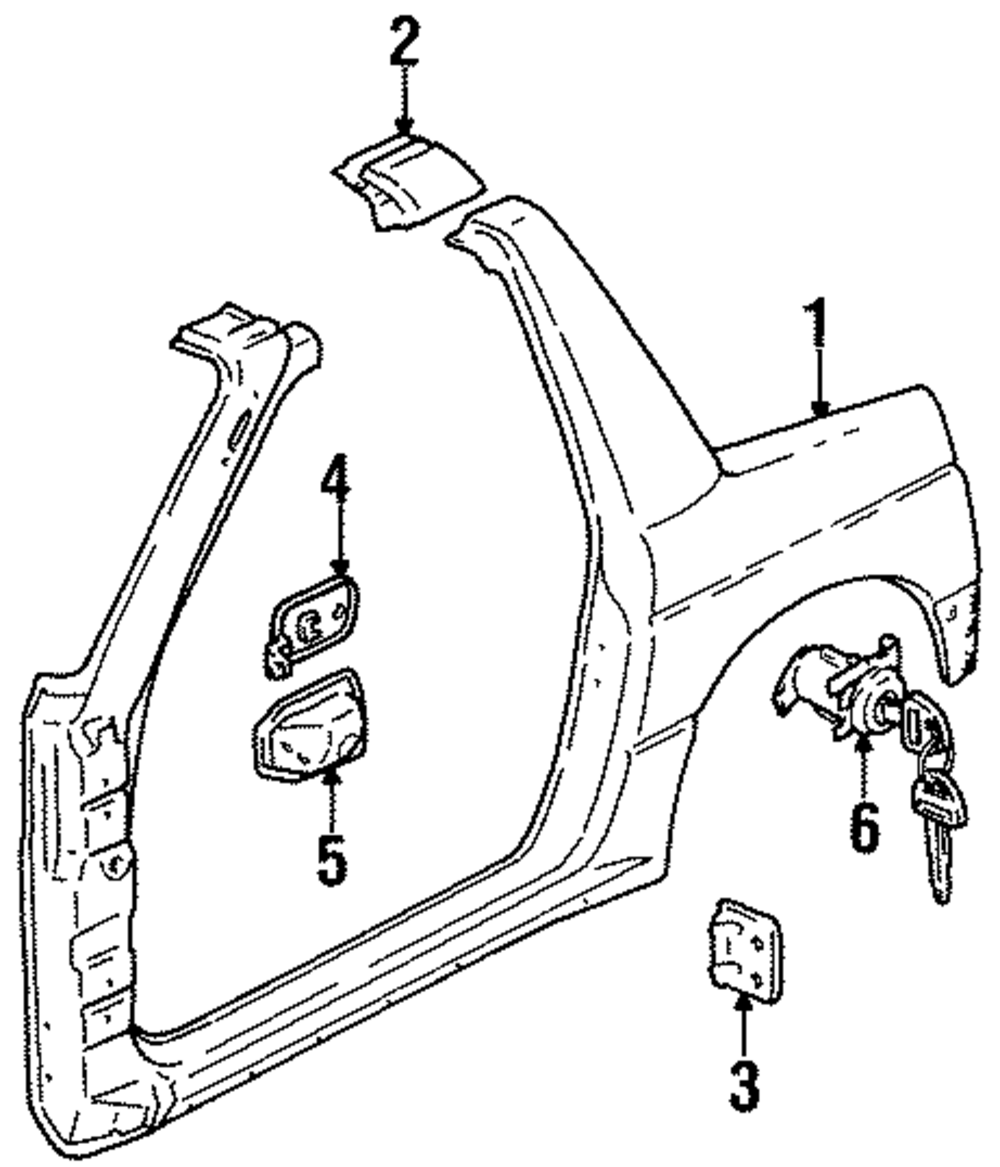 2
1
4
5
6
3